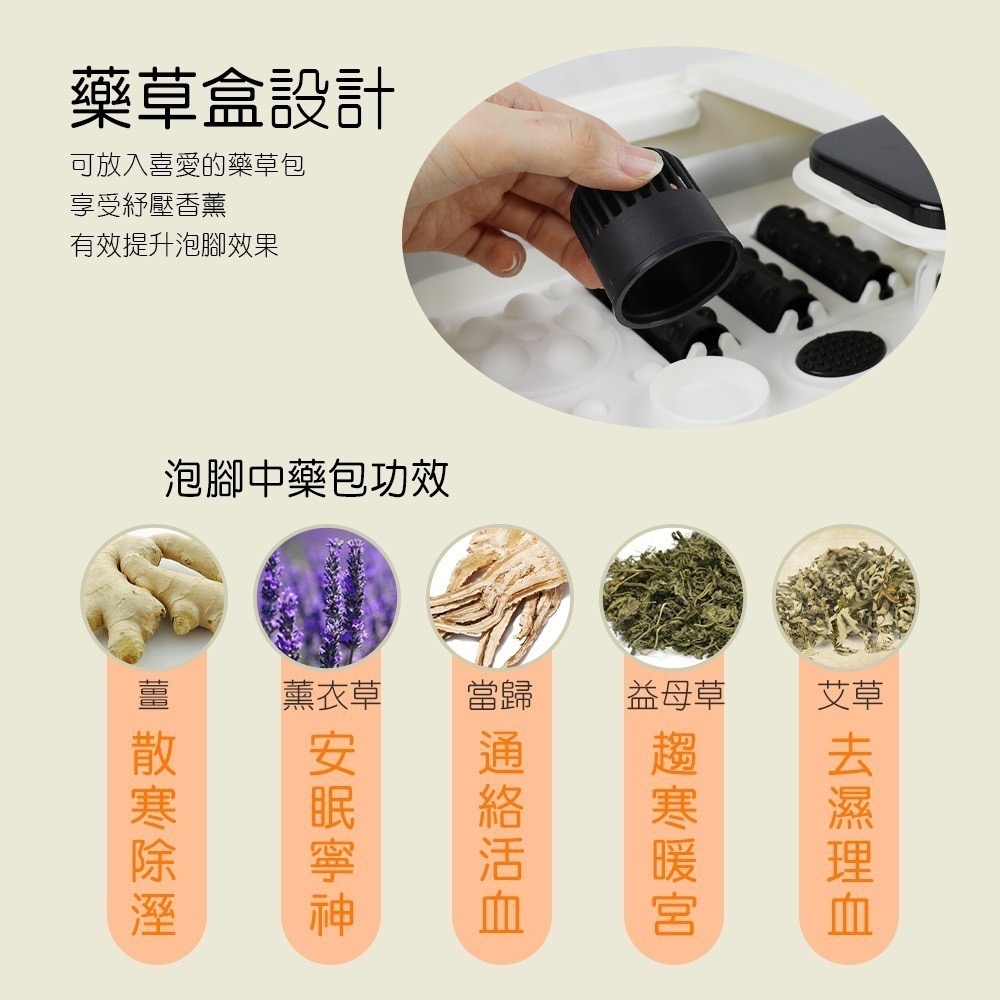 藥草盒設計

可放入喜愛的藥草包
享受紓壓香薰
有效提升泡腳效果

泡腳中藥包功效

薑
散寒除溼

薰衣草
安眠寧神

當歸
通絡活血

益母草
趨寒暖宮

艾草
去濕理血