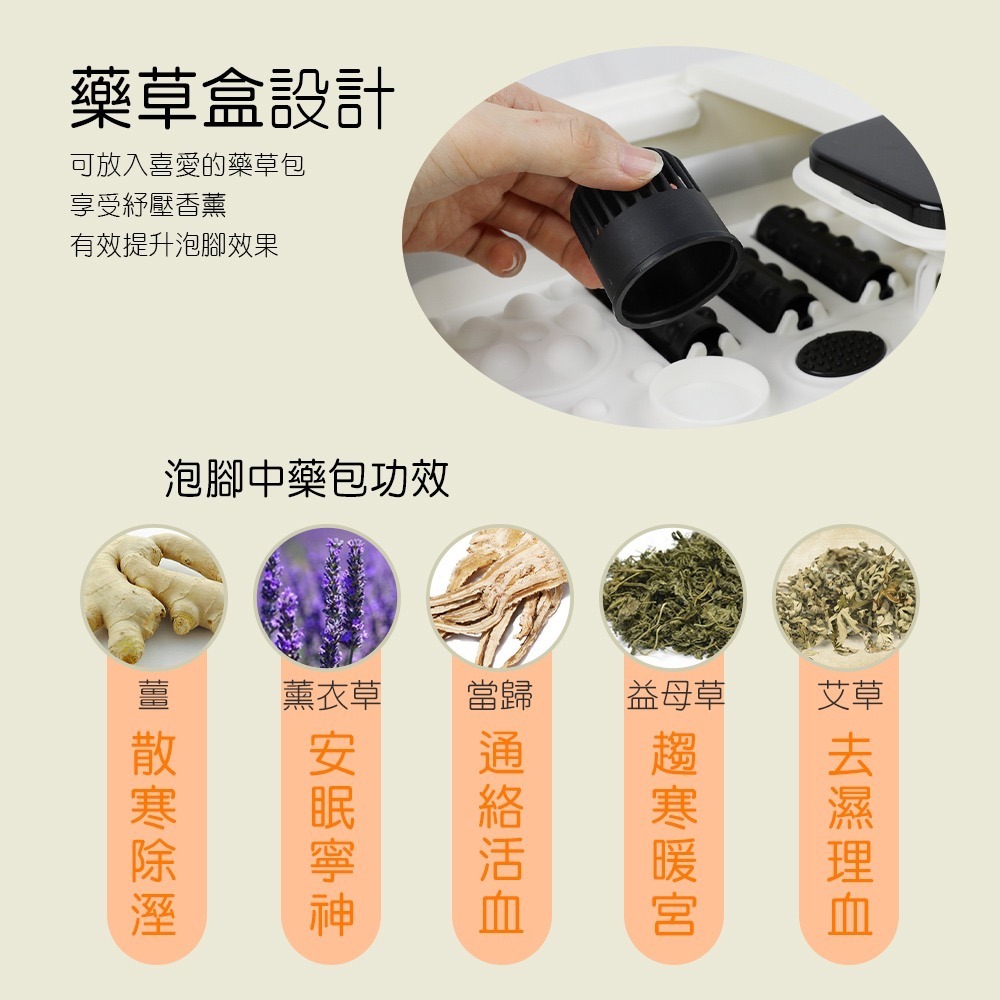 藥草盒設計

可放入喜愛的藥草包
享受紓壓香薰
有效提升泡腳效果

泡腳中藥包功效

薑
散寒除溼

薰衣草
安眠寧神

當歸
通絡活血

益母草
趨寒暖宮

艾草
去濕理血