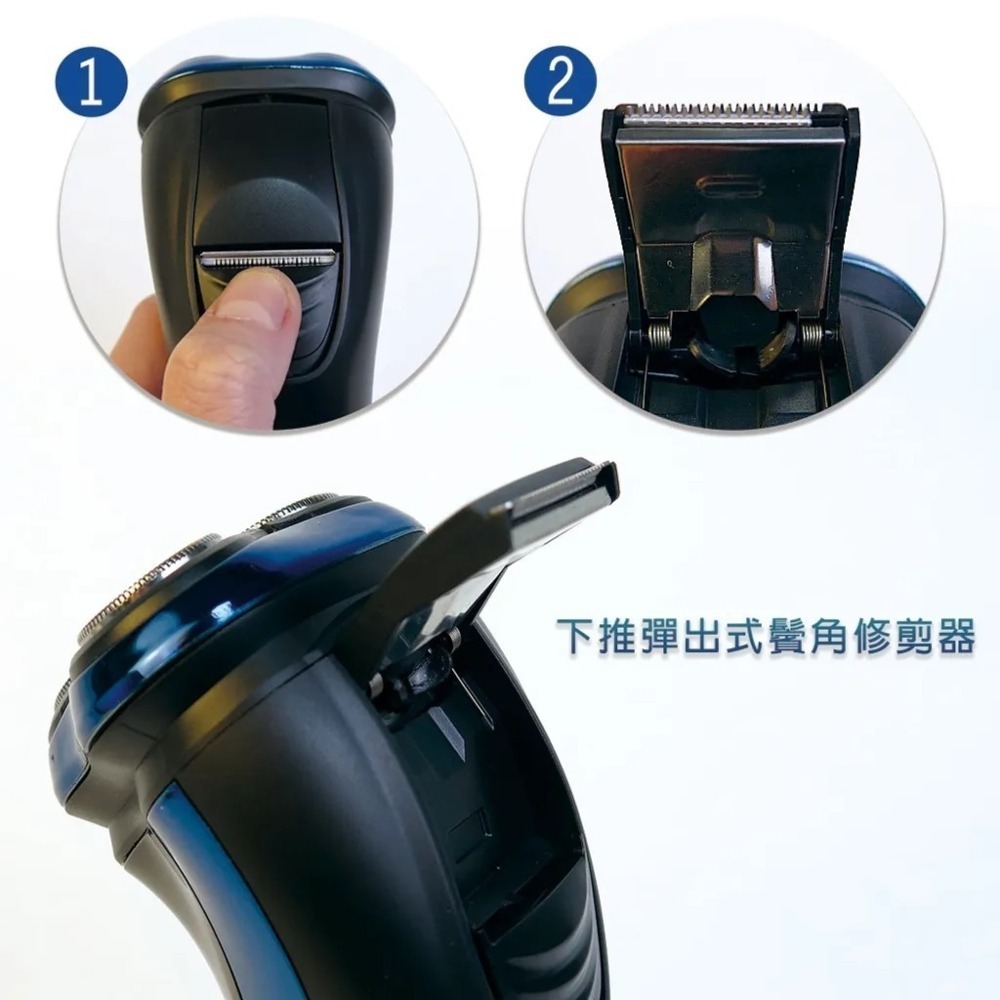 1

2

下推彈出式鬢角修剪器