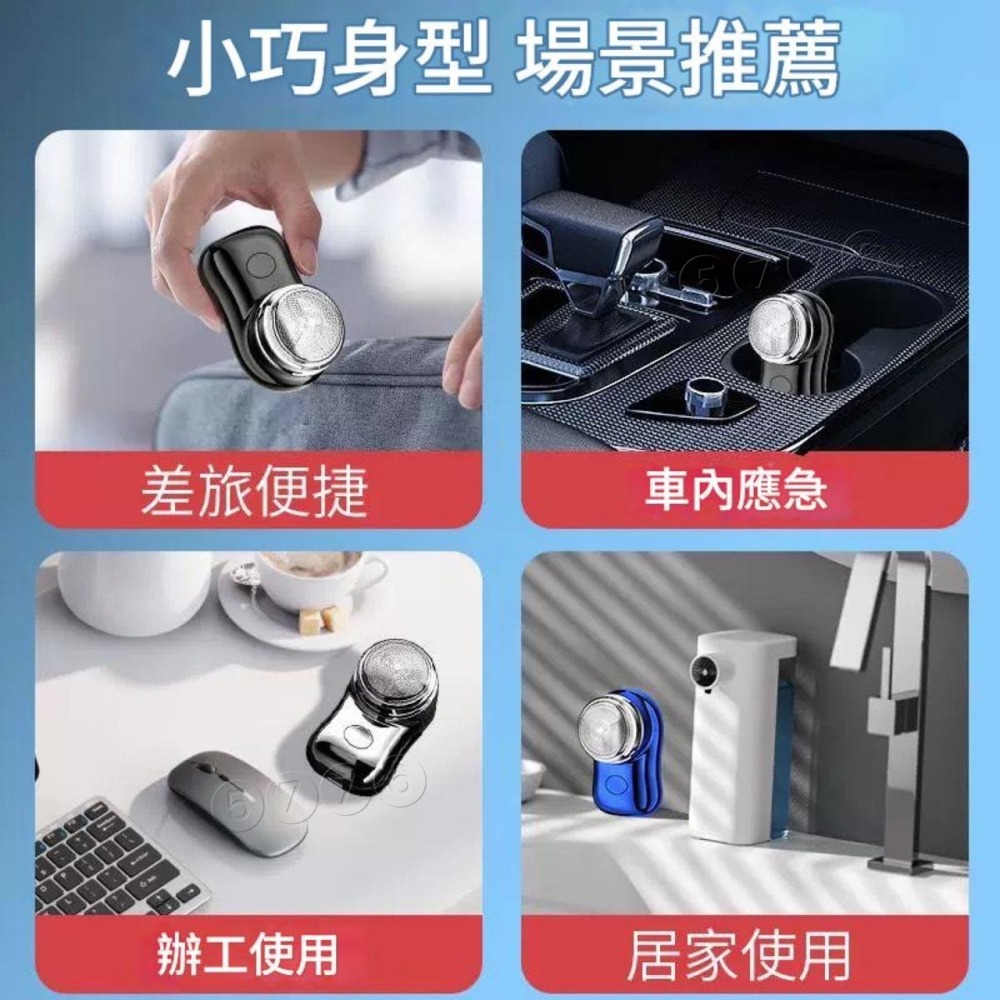 小巧身型 場景推薦

差旅便捷

車內應急

辦工使用

居家使用