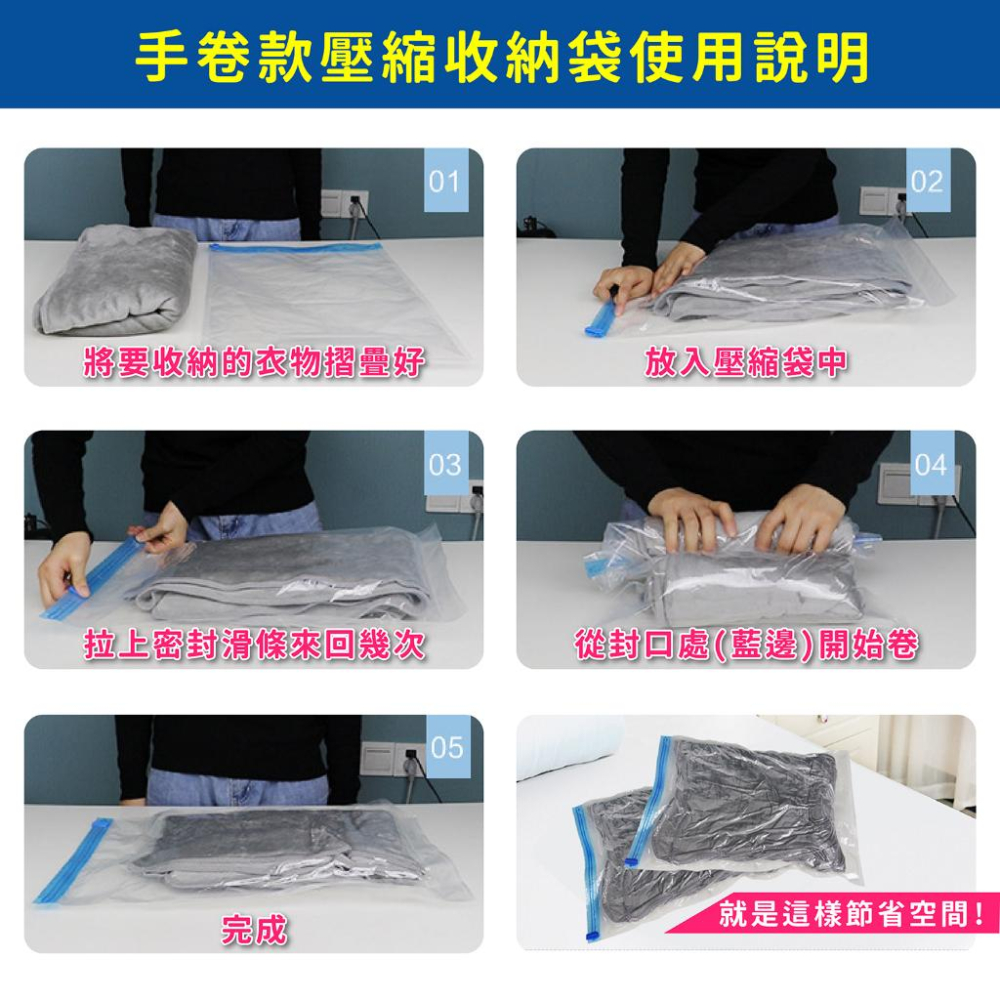 手卷款壓縮收納袋使用說明

01
將要收納的衣物摺疊好

02
放入壓縮袋中

03
拉上密封滑條來回幾次

04
從封口處(藍邊)開始卷

05
完成

就是這樣節省空間!