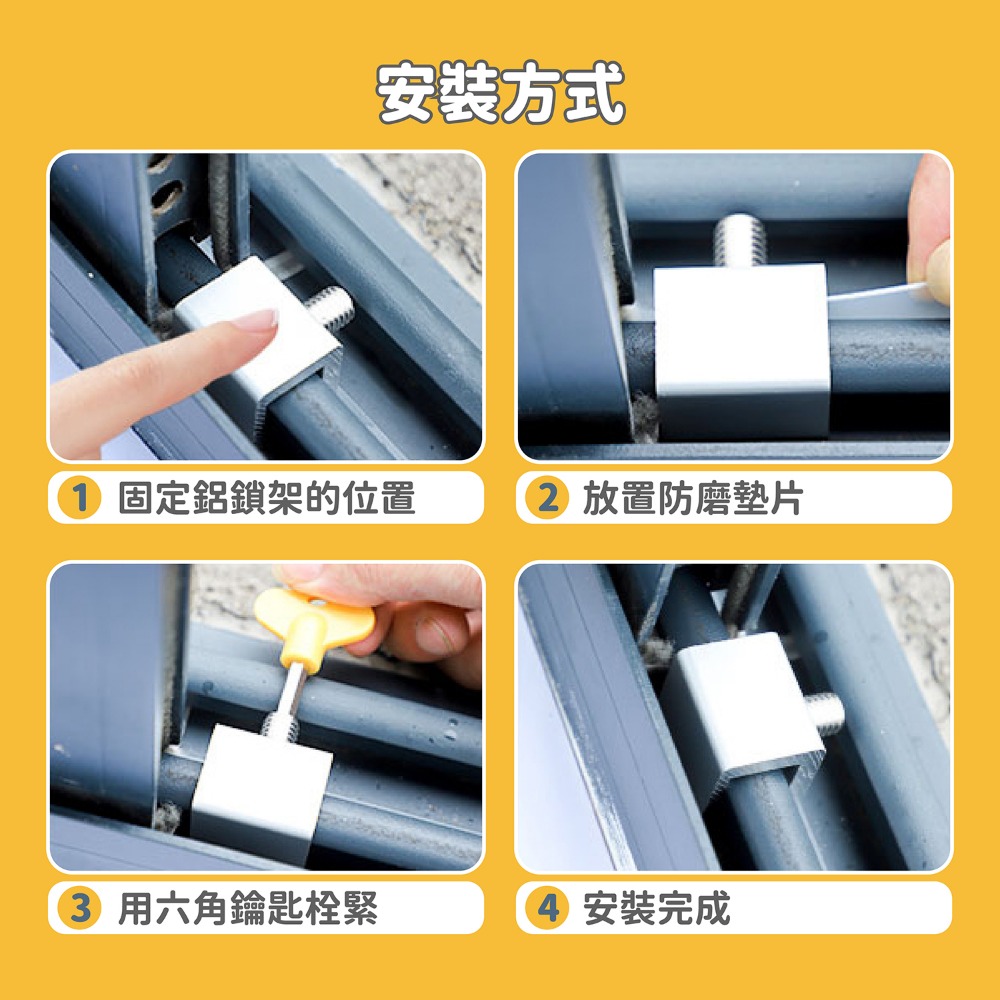 安裝方式

1 固定鋁鎖架的位置

2 放置防磨墊片

3 用六角鑰匙栓緊

4 安裝完成