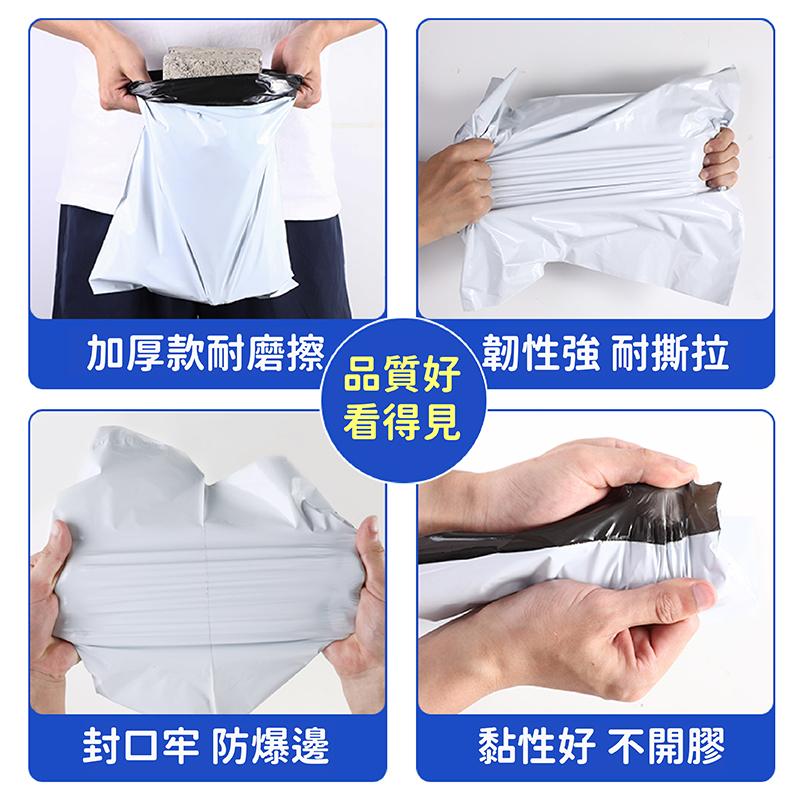 加厚款耐磨擦

韌性強 耐撕拉

品質好
看得見

封口牢 防爆邊

黏性好 不開膠