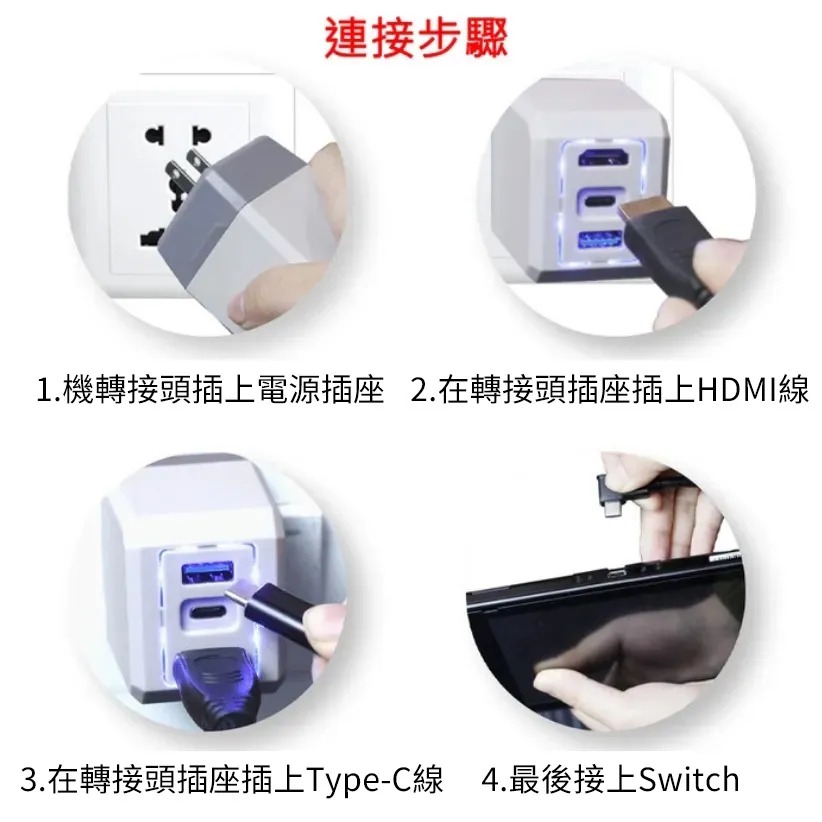 連接步驟

1.機轉接頭插上電源插座

2.在轉接頭插座插上HDMI線

3.在轉接頭插座插上Type-C線

4.最後接上Switch