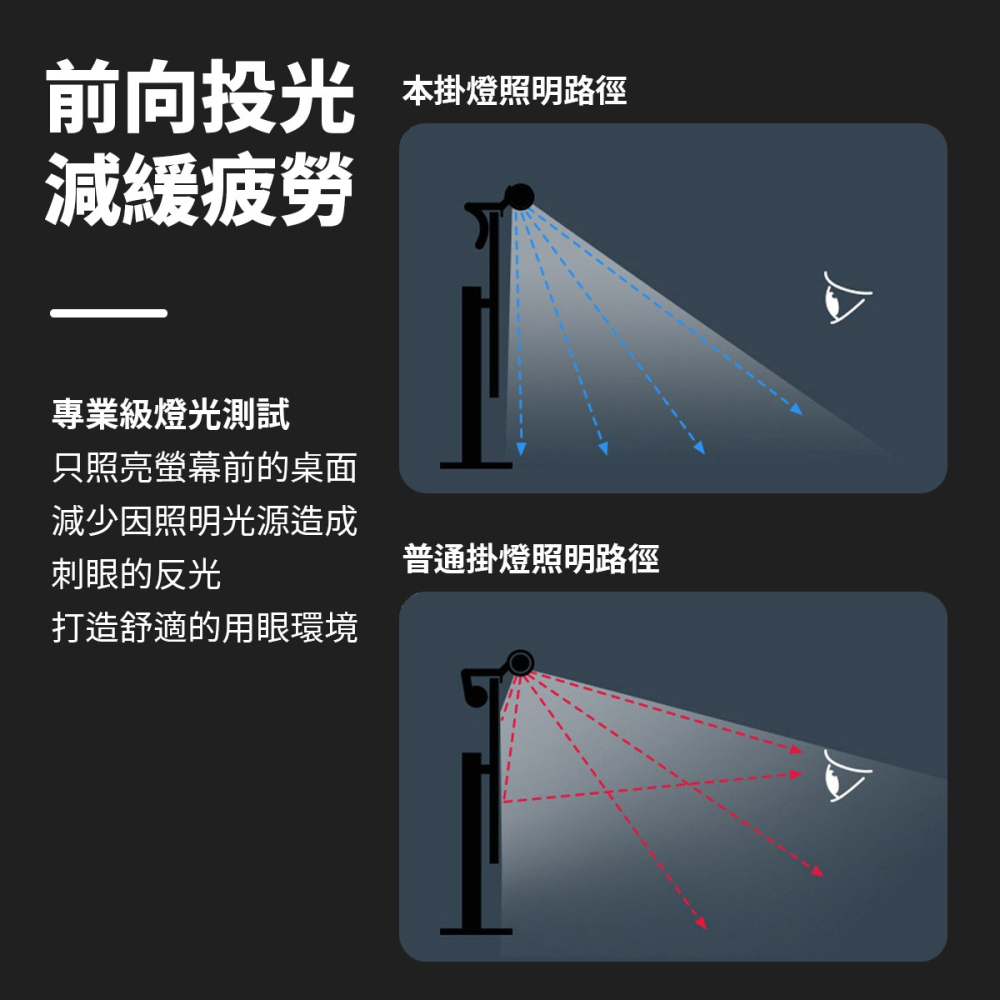 前向投光
減緩疲勞

專業級燈光測試
只照亮螢幕前的桌面
減少因照明光源造成
刺眼的反光
打造舒適的用眼環境

本掛燈照明路徑

普通掛燈照明路徑