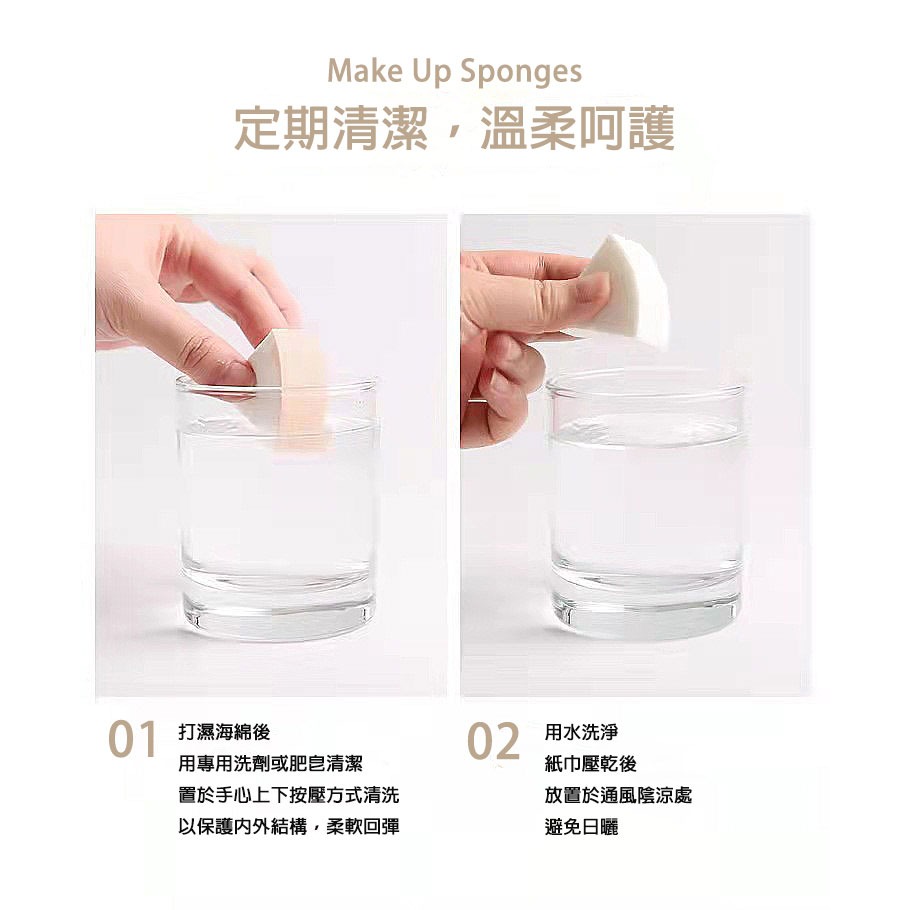 Make Up Sponges
定期清潔，溫柔呵護

01
打濕海綿後
用專用洗劑或肥皂清潔
置於手心上下按壓方式清洗
以保護內外結構，柔軟回彈

02
用水洗淨
紙巾壓乾後
放置於通風陰涼處
避免日曬