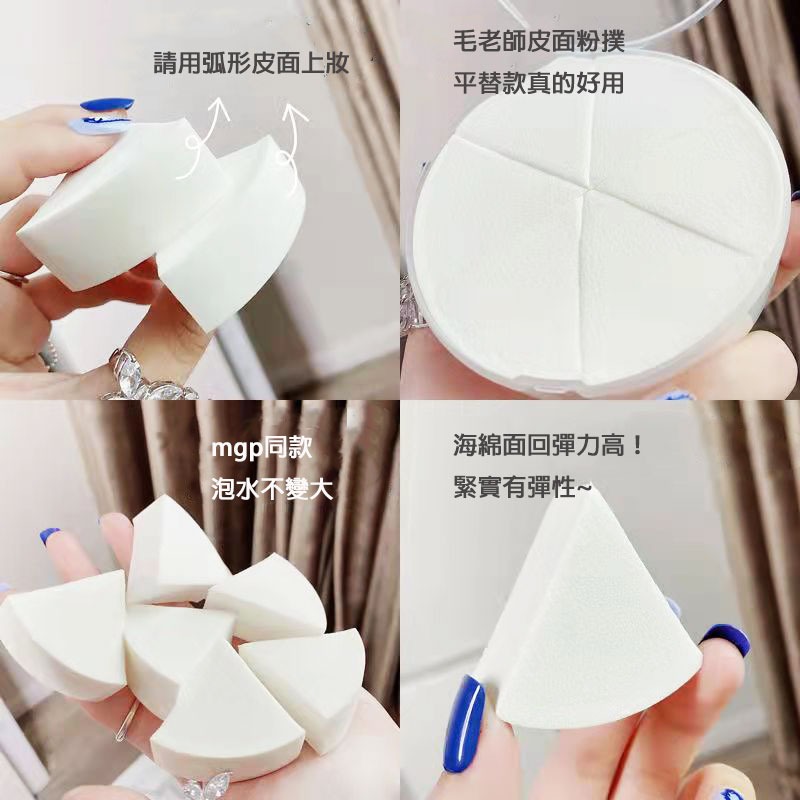 請用弧形皮面上妝

毛老師皮面粉撲
平替款真的好用

mgp同款
泡水不變大

海綿面回彈力高！
緊實有彈性~