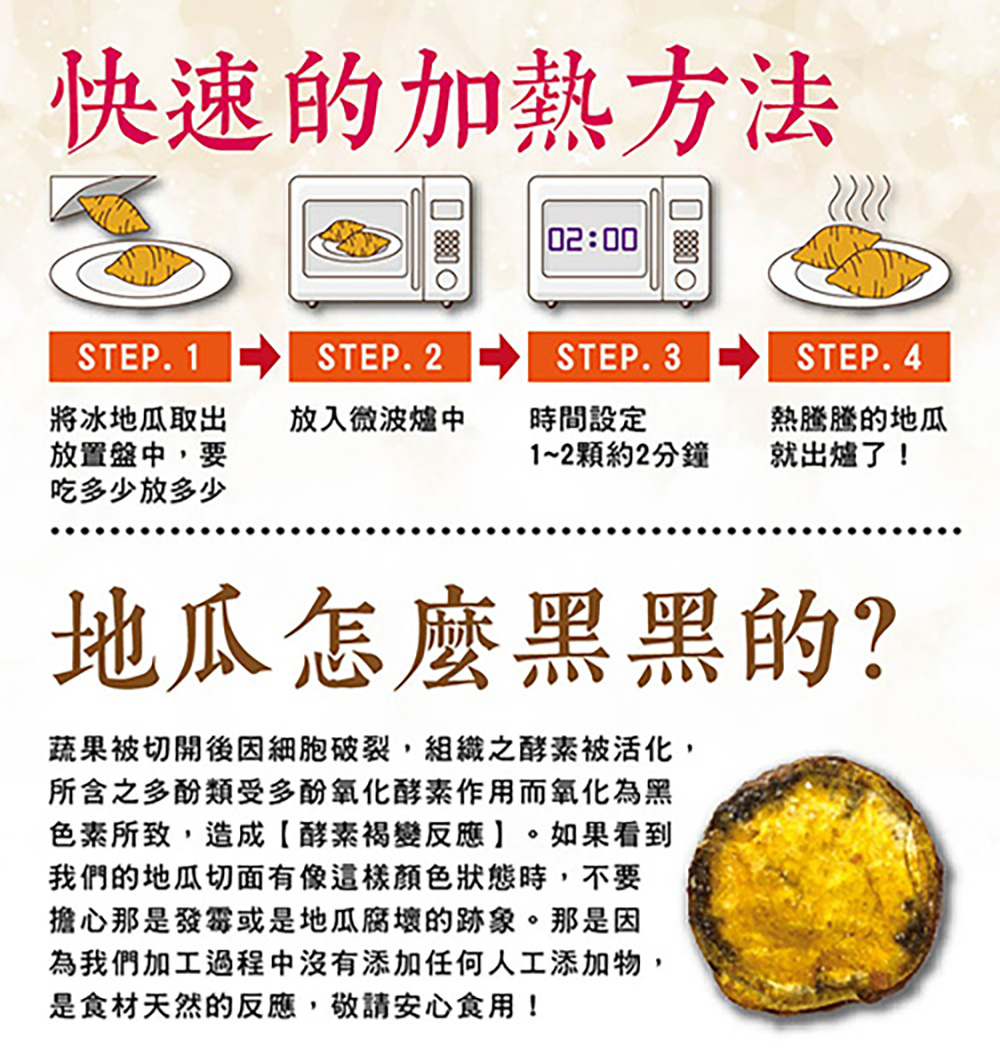 快速的加熱方法

02:00

STEP. 1
將冰地瓜取出放置盤中，要吃多少放多少

STEP. 2
放入微波爐中

STEP. 3
時間設定
1~2顆約2分鐘

STEP. 4
熱騰騰的地瓜就出爐了！

地瓜怎麼黑黑的?

蔬果被切開後因細胞破裂，組織之酵素被活化，所含之多酚類受多酚氧化酵素作用而氧化為黑色素所致，造成【酵素褐變反應】。如果看到我們的地瓜切面有像這樣顏色狀態時，不要擔心那是發霉或是地瓜腐壞的跡象。那是因為我們加工過程中沒有添加任何人工添加物，是食材天然的反應，敬請安心食用！