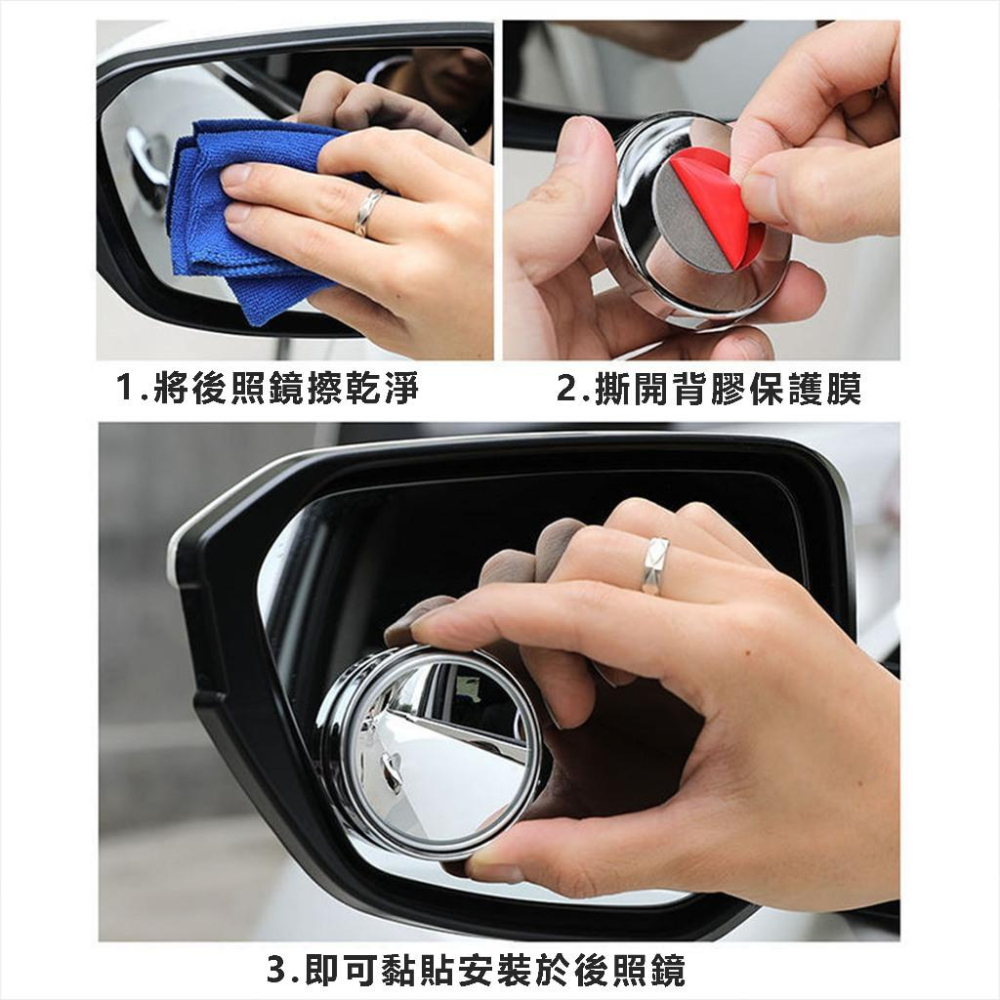 1.將後照鏡擦乾淨

2.撕開背膠保護膜

3.即可黏貼安裝於後照鏡