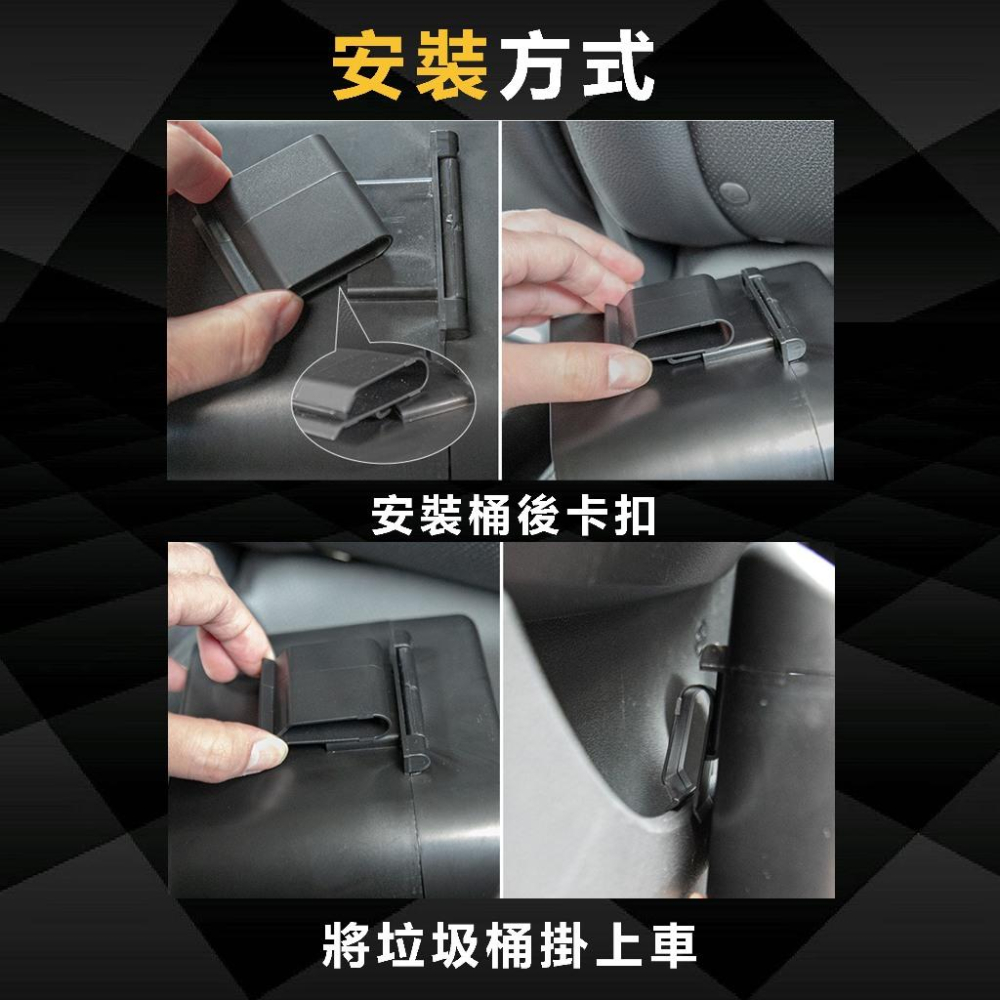 安裝方式

安裝桶後卡扣

將垃圾桶掛上車