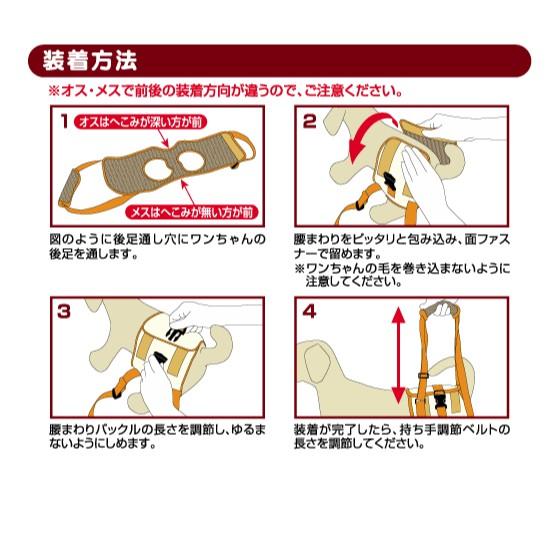 装着方法

※オス・メスで前後の装着方向が違うので、ご注意ください。

1
オスはへこみが深い方が前
メスはへこみが無い方が前

図のように後足通し穴にワンちゃんの後足を通します。

2

腰まわりをピッタリと包み込み、面ファスナーで留めます。
※ワンちゃんの毛を巻き込まないように注意してください。

3

腰まわりバックルの長さを調節し、ゆるまないようにしめます。

4

装着が完了したら、持ち手調節ベルトの長さを調節してください。