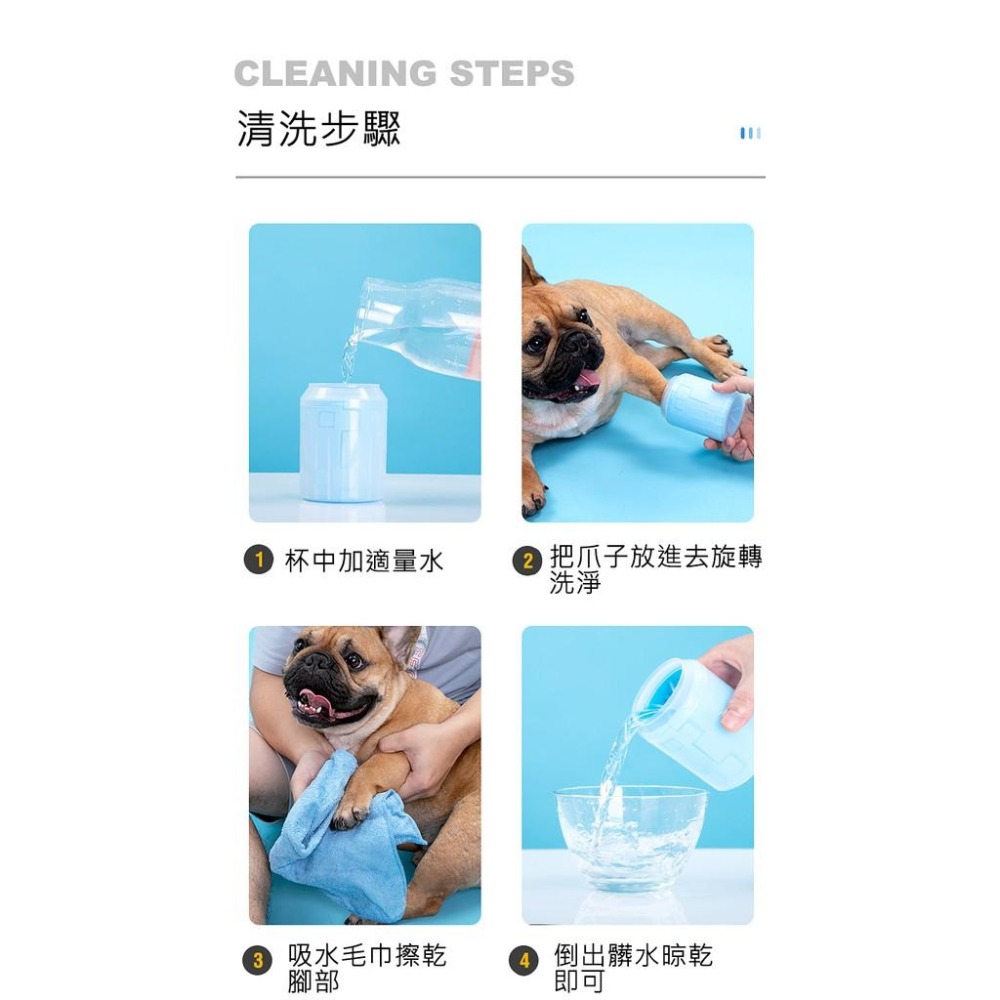 CLEANING STEPS
清洗步驟

1 杯中加適量水

2 把爪子放進去旋轉洗淨

3 吸水毛巾擦乾腳部

4 倒出髒水晾乾即可