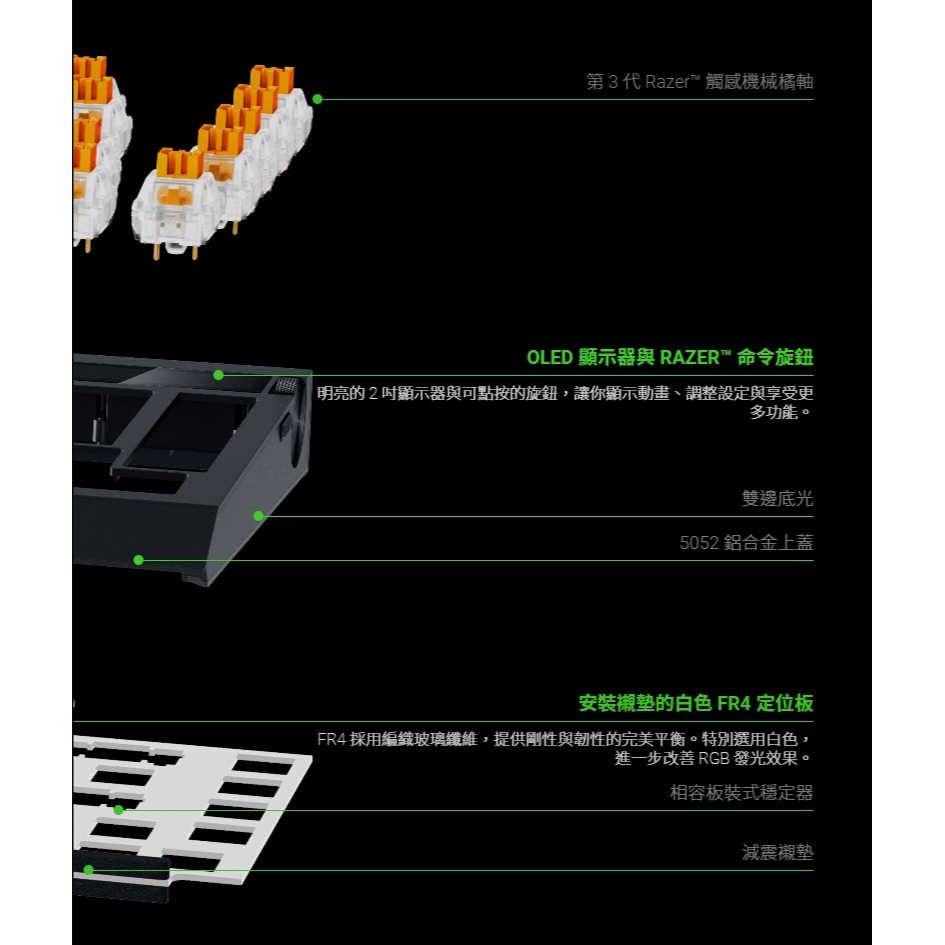 第 3 代 Razer™ 觸感機械橘軸

OLED 顯示器與 RAZER™ 命令旋鈕

明亮的 2 吋顯示器與可點按的旋鈕，讓你顯示動畫、調整設定與享受更多功能。

雙邊底光

5052 鋁合金上蓋

安裝襯墊的白色 FR4 定位板

FR4 採用編織玻璃纖維，提供剛性與韌性的完美平衡。特別選用白色，進一步改善 RGB 發光效果。

相容板裝式穩定器

減震襯墊