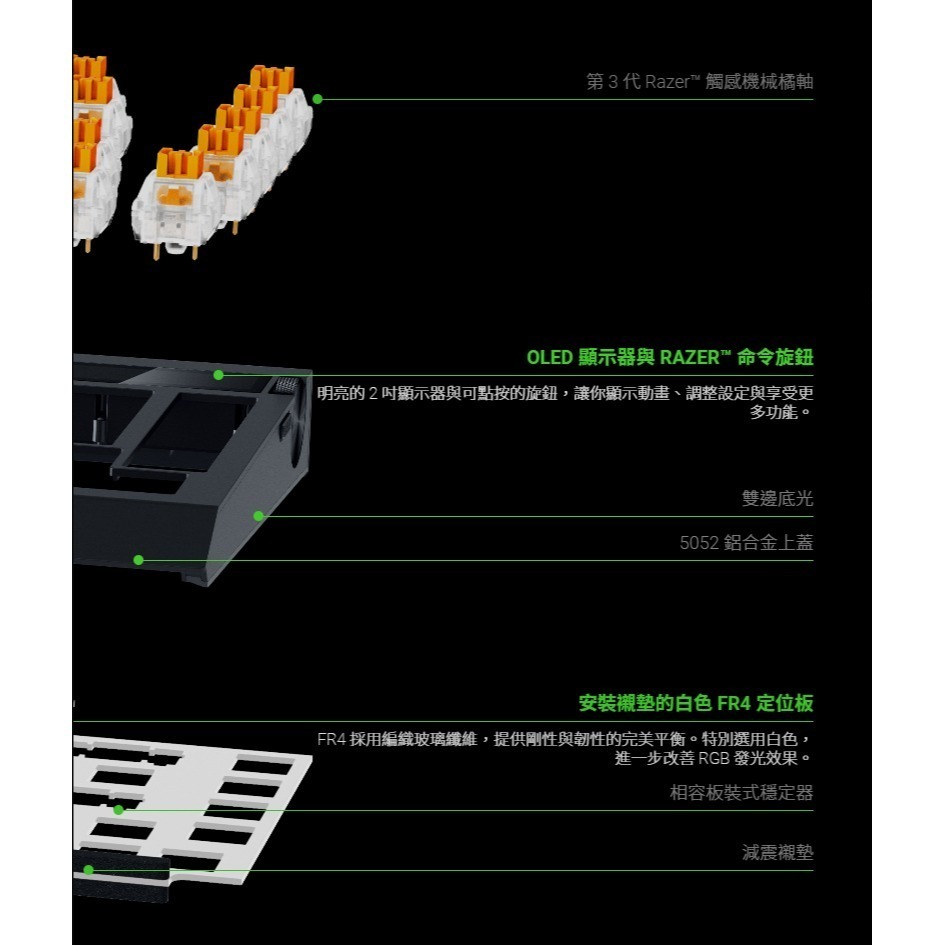 第 3 代 Razer™ 觸感機械橘軸

OLED 顯示器與 RAZER™ 命令旋鈕

明亮的 2 吋顯示器與可點按的旋鈕，讓你顯示動畫、調整設定與享受更多功能。

雙邊底光

5052 鋁合金上蓋

安裝襯墊的白色 FR4 定位板

FR4 採用編織玻璃纖維，提供剛性與韌性的完美平衡。特別選用白色，進一步改善 RGB 發光效果。

相容板裝式穩定器

減震襯墊