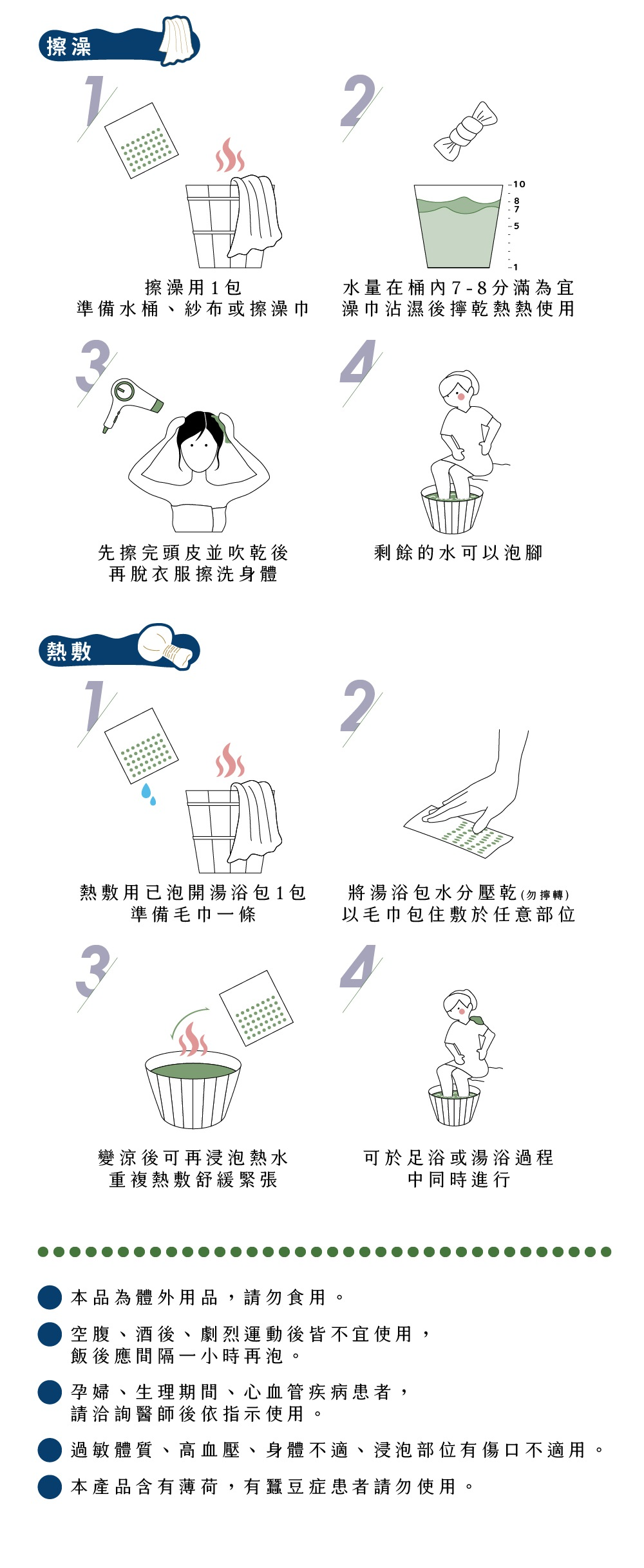 擦澡

1

擦澡用1包
準備水桶、紗布或擦澡巾

2

10
8
7
5
1

水量在桶內7-8分滿為宜
澡巾沾濕後擰乾熱熱使用

3

先擦完頭皮並吹乾後
再脫衣服擦洗身體

4

剩餘的水可以泡腳

熱敷

1

熱敷用已泡開湯浴包1包
準備毛巾一條

2

將湯浴包水分壓乾(勿擰轉)
以毛巾包住敷於任意部位

3

變涼後可再浸泡熱水
重複熱敷舒緩緊張

4

可於足浴或湯浴過程
中同時進行

本品為體外用品，請勿食用。

空腹、酒後、劇烈運動後皆不宜使用，
飯後應間隔一小時再泡。

孕婦、生理期間、心血管疾病患者，
請洽詢醫師後依指示使用。

過敏體質、高血壓、身體不適、浸泡部位有傷口不適用。

本產品含有薄荷，有蠶豆症患者請勿使用。