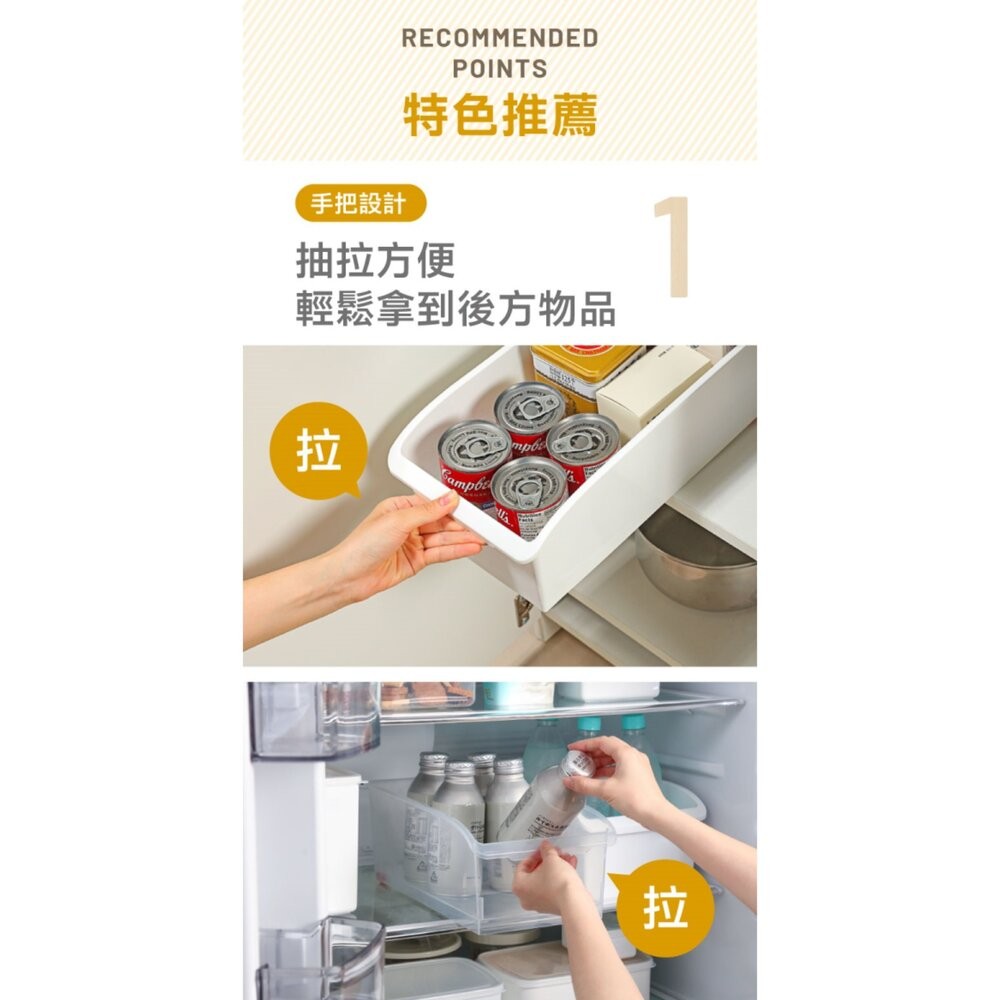 RECOMMENDED POINTS
特色推薦

手把設計
抽拉方便
輕鬆拿到後方物品

1

拉

Campbell's

拉