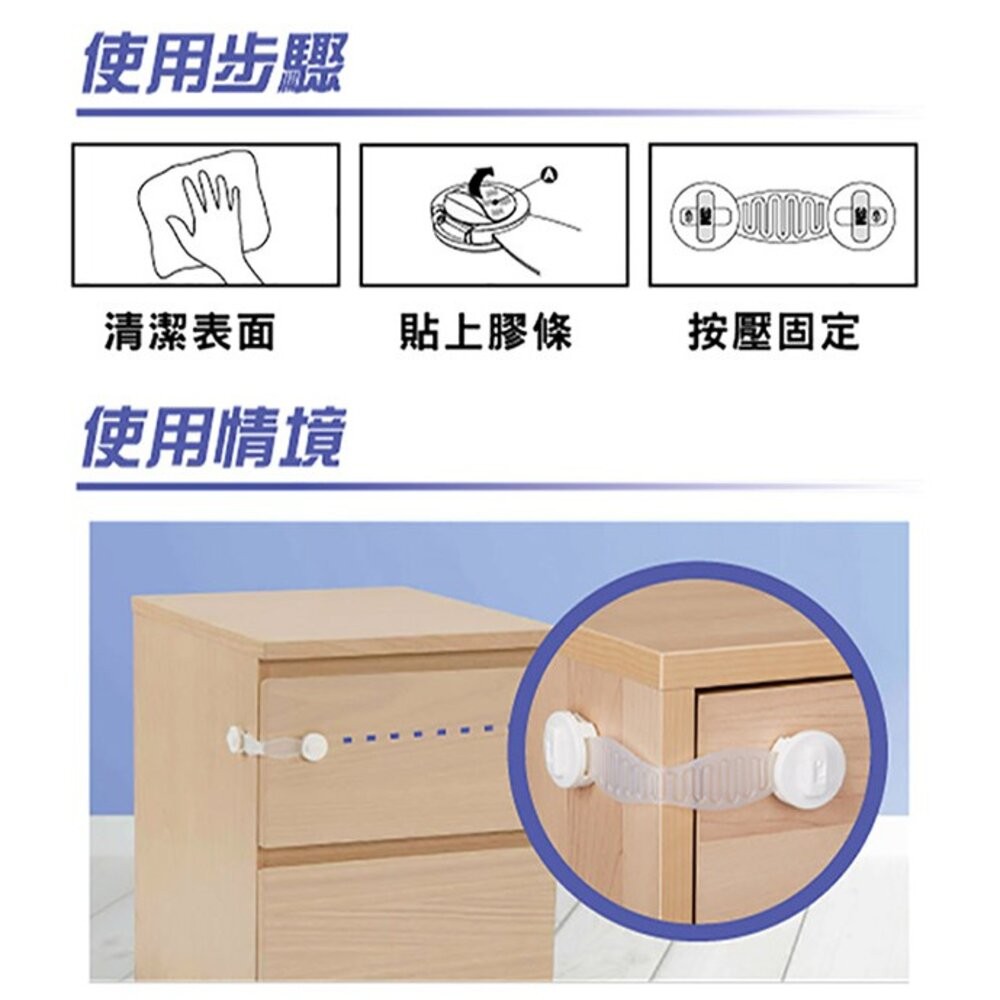 使用步驟

A

清潔表面

貼上膠條

按壓固定

使用情境