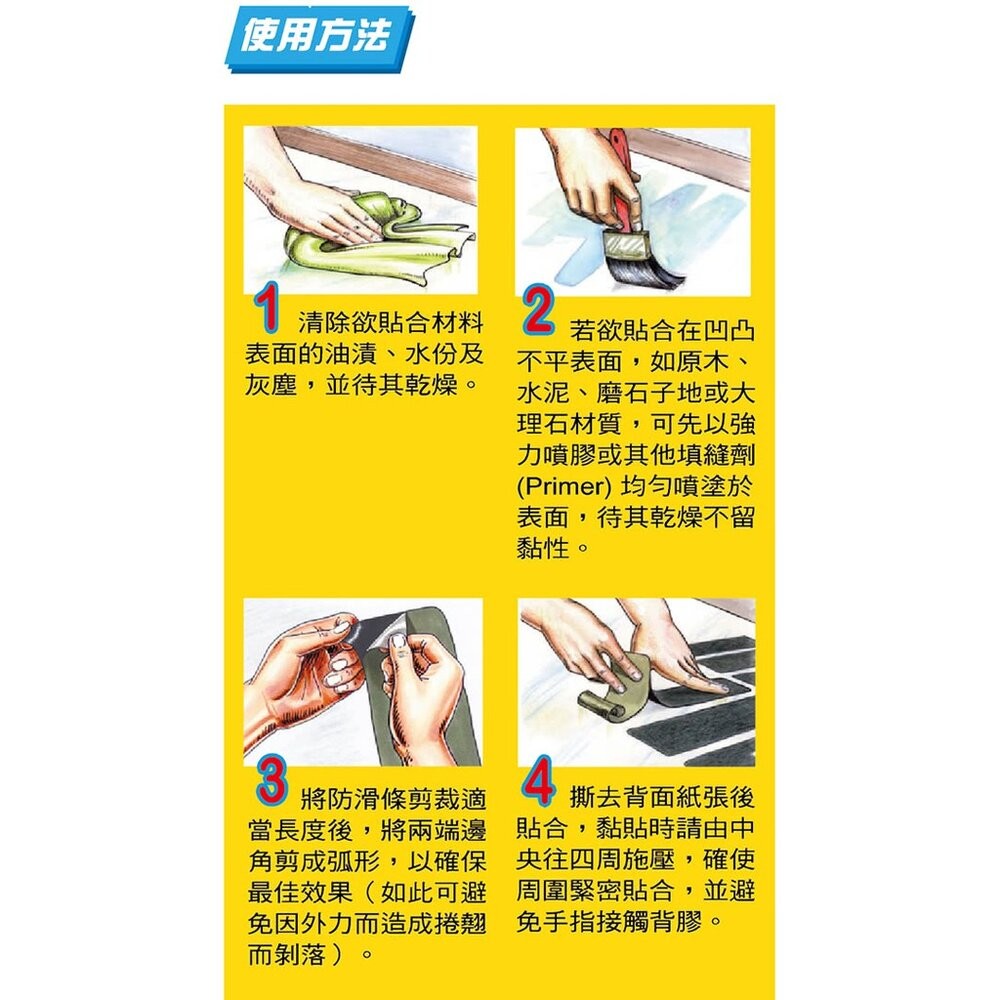 使用方法

1 清除欲貼合材料表面的油漬、水份及灰塵，並待其乾燥。

2 若欲貼合在凹凸不平表面，如原木、水泥、磨石子地或大理石材質，可先以強力噴膠或其他填縫劑(Primer) 均勻噴塗於表面，待其乾燥不留黏性。

3 將防滑條剪裁適當長度後，將兩端邊角剪成弧形，以確保最佳效果（如此可避免因外力而造成捲翹而剝落）。

4 撕去背面紙張後貼合，黏貼時請由中央往四周施壓，確使周圍緊密貼合，並避免手指接觸背膠。