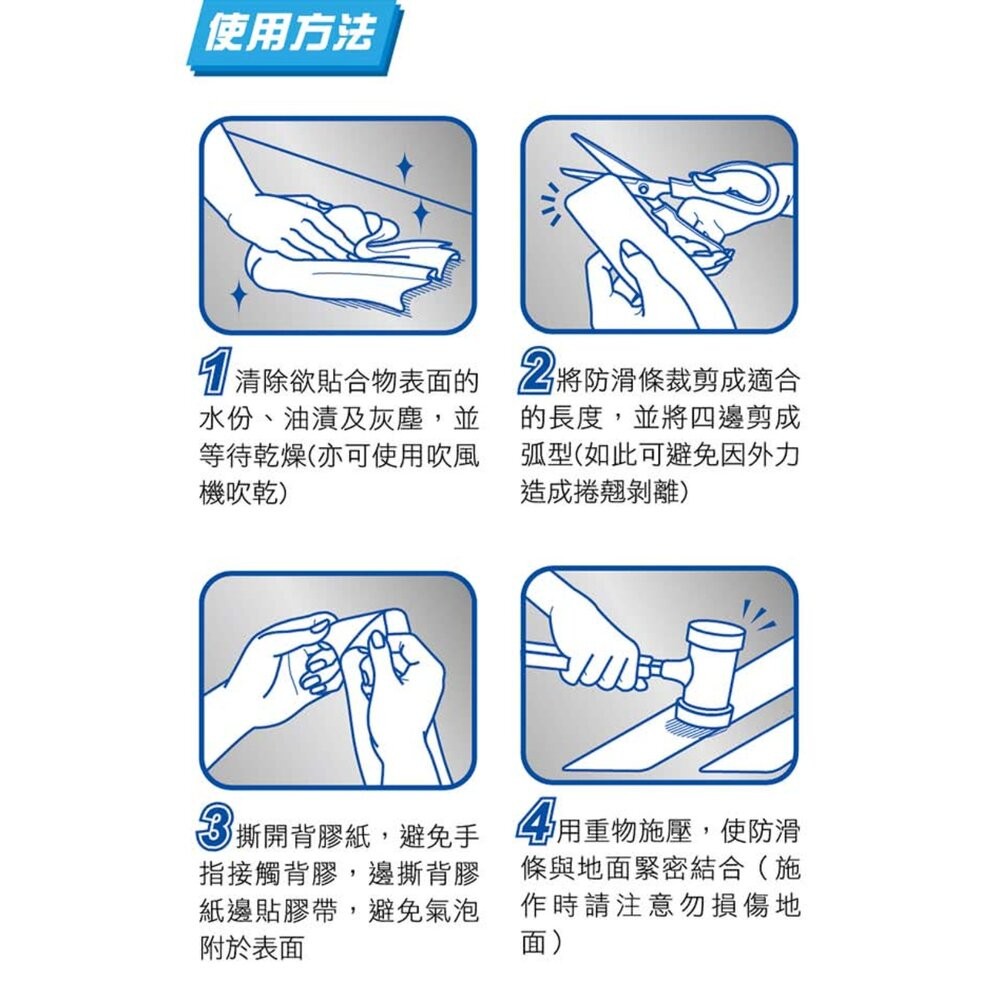 使用方法

1 清除欲貼合物表面的水份、油漬及灰塵，並等待乾燥(亦可使用吹風機吹乾)

2 將防滑條裁剪成適合的長度，並將四邊剪成弧型(如此可避免因外力造成捲翹剝離)

3 撕開背膠紙，避免手指接觸背膠，邊撕背膠紙邊貼膠帶，避免氣泡附於表面

4 用重物施壓，使防滑條與地面緊密結合（施作時請注意勿損傷地面）