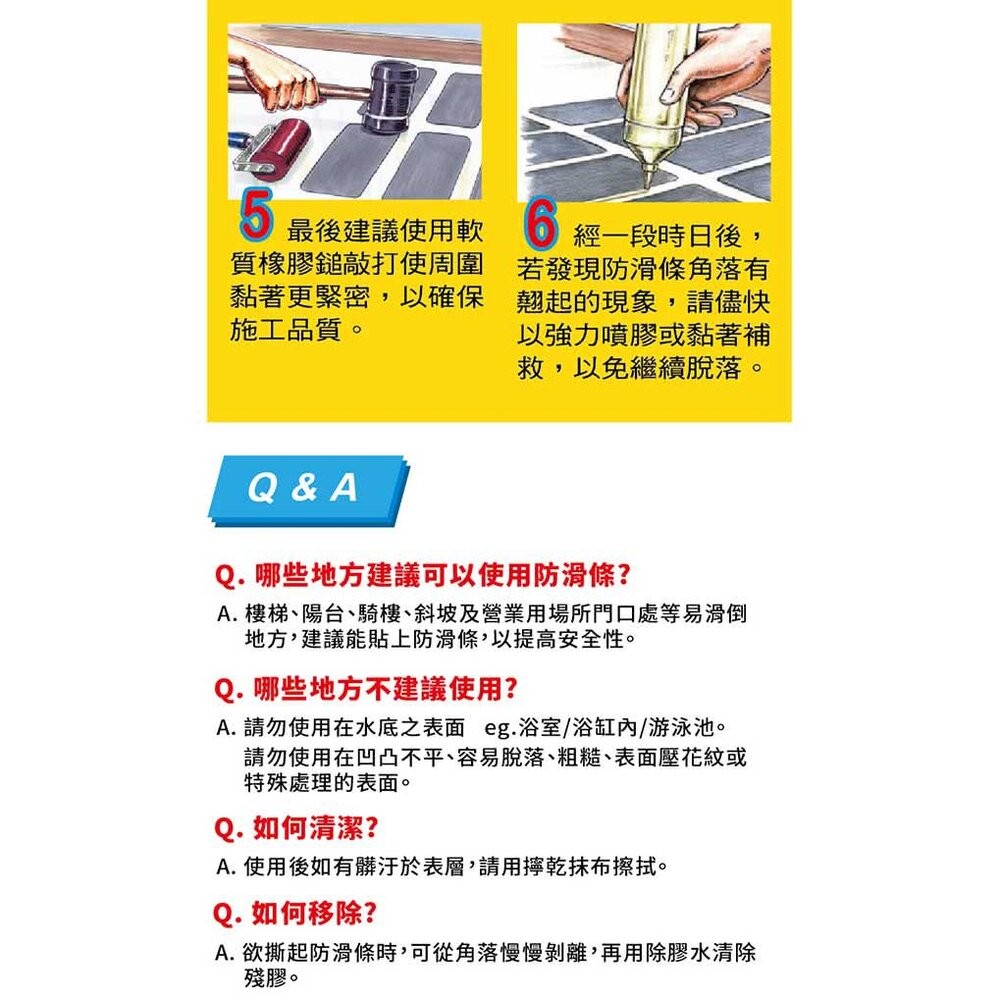 5 最後建議使用軟質橡膠鎚敲打使周圍黏著更緊密，以確保施工品質。

6 經一段時日後，若發現防滑條角落有翹起的現象，請儘快以強力噴膠或黏著補救，以免繼續脫落。

Q & A

Q. 哪些地方建議可以使用防滑條?

A. 樓梯、陽台、騎樓、斜坡及營業用場所門口處等易滑倒地方，建議能貼上防滑條，以提高安全性。

Q. 哪些地方不建議使用?

A. 請勿使用在水底之表面 eg.浴室/浴缸內/游泳池。
請勿使用在凹凸不平、容易脫落、粗糙、表面壓花紋或特殊處理的表面。

Q. 如何清潔?

A. 使用後如有髒汙於表層，請用擰乾抹布擦拭。

Q. 如何移除?

A. 欲撕起防滑條時，可從角落慢慢剝離，再用除膠水清除殘膠。