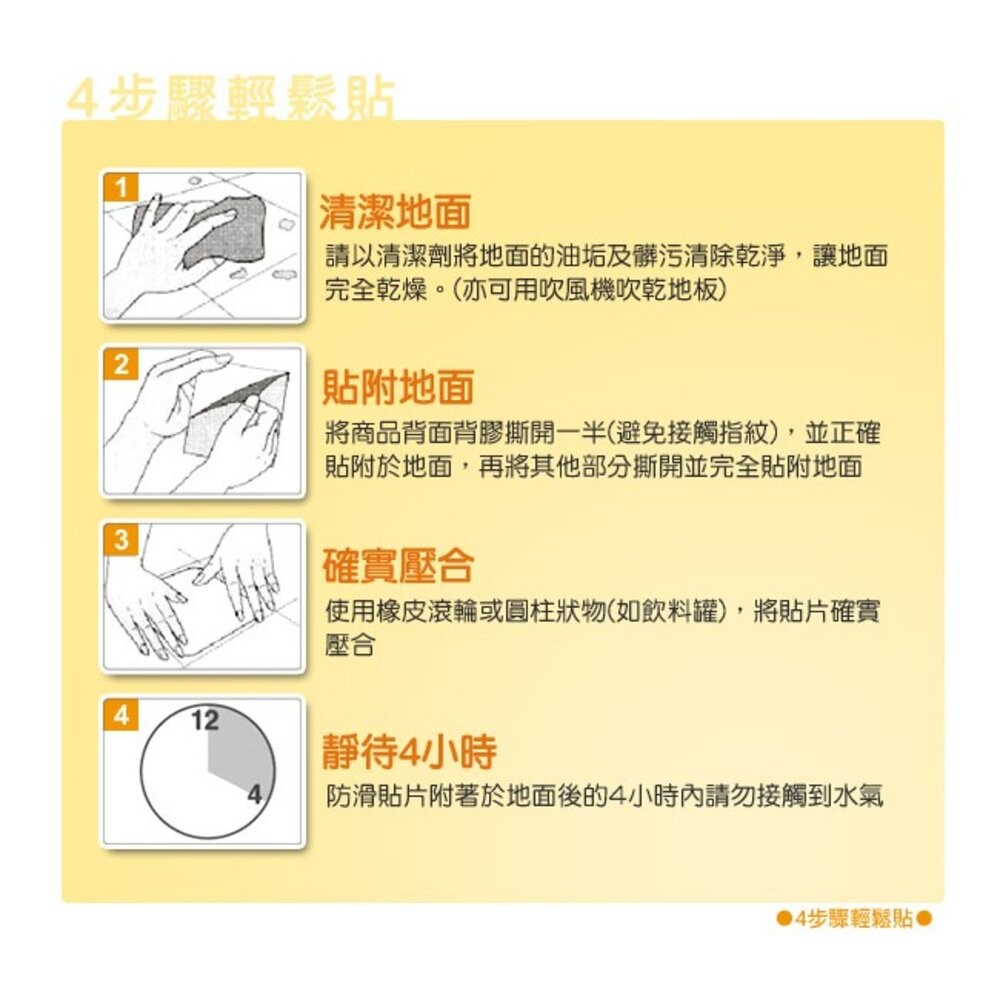 4步驟輕鬆貼

1

清潔地面

請以清潔劑將地面的油垢及髒污清除乾淨，讓地面完全乾燥。(亦可用吹風機吹乾地板)

2

貼附地面

將商品背面背膠撕開一半(避免接觸指紋)，並正確貼附於地面，再將其他部分撕開並完全貼附地面

3

確實壓合

使用橡皮滾輪或圓柱狀物(如飲料罐)，將貼片確實壓合

4

12

4

靜待4小時

防滑貼片附著於地面後的4小時內請勿接觸到水氣

●4步驟輕鬆貼●