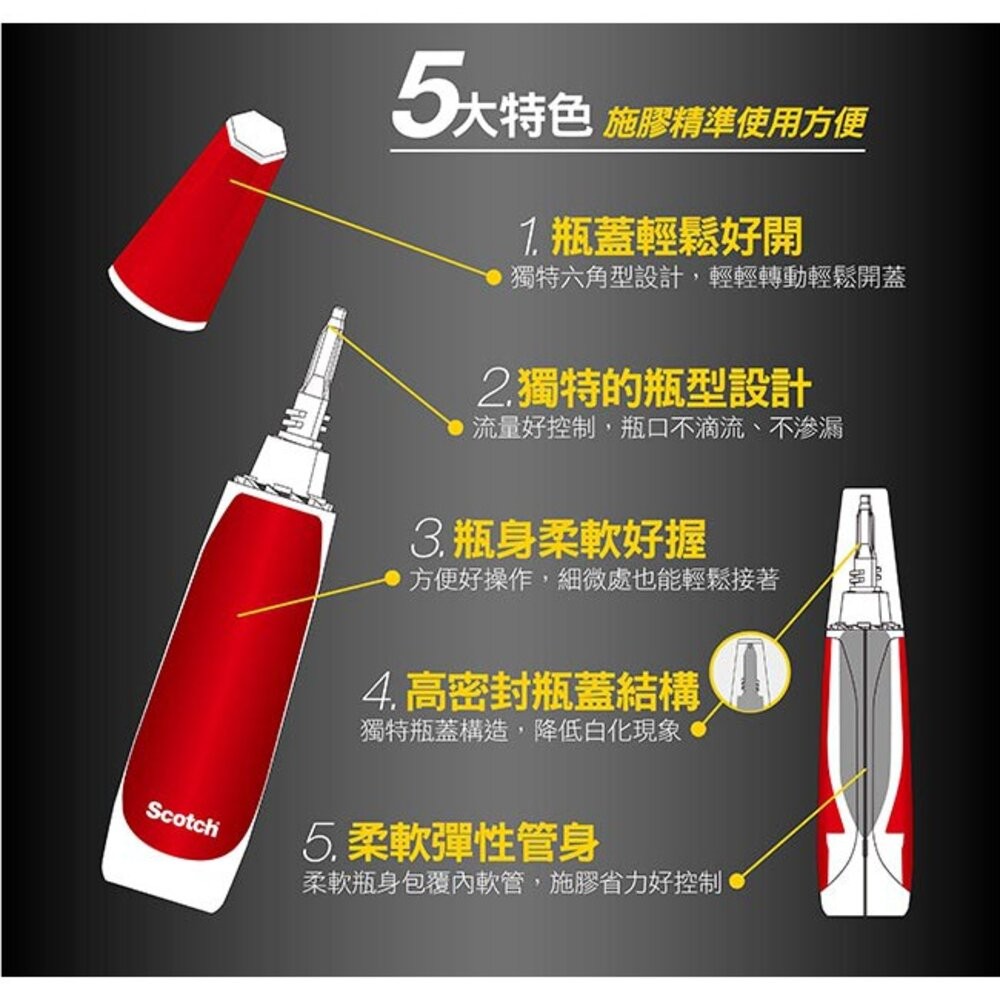 5大特色 施膠精準使用方便

1. 瓶蓋輕鬆好開
獨特六角型設計，輕輕轉動輕鬆開蓋

2. 獨特的瓶型設計
流量好控制，瓶口不滴流、不滲漏

3. 瓶身柔軟好握
方便好操作，細微處也能輕鬆接著

4. 高密封瓶蓋結構
獨特瓶蓋構造，降低白化現象

5. 柔軟彈性管身
柔軟瓶身包覆內軟管，施膠省力好控制

Scotch