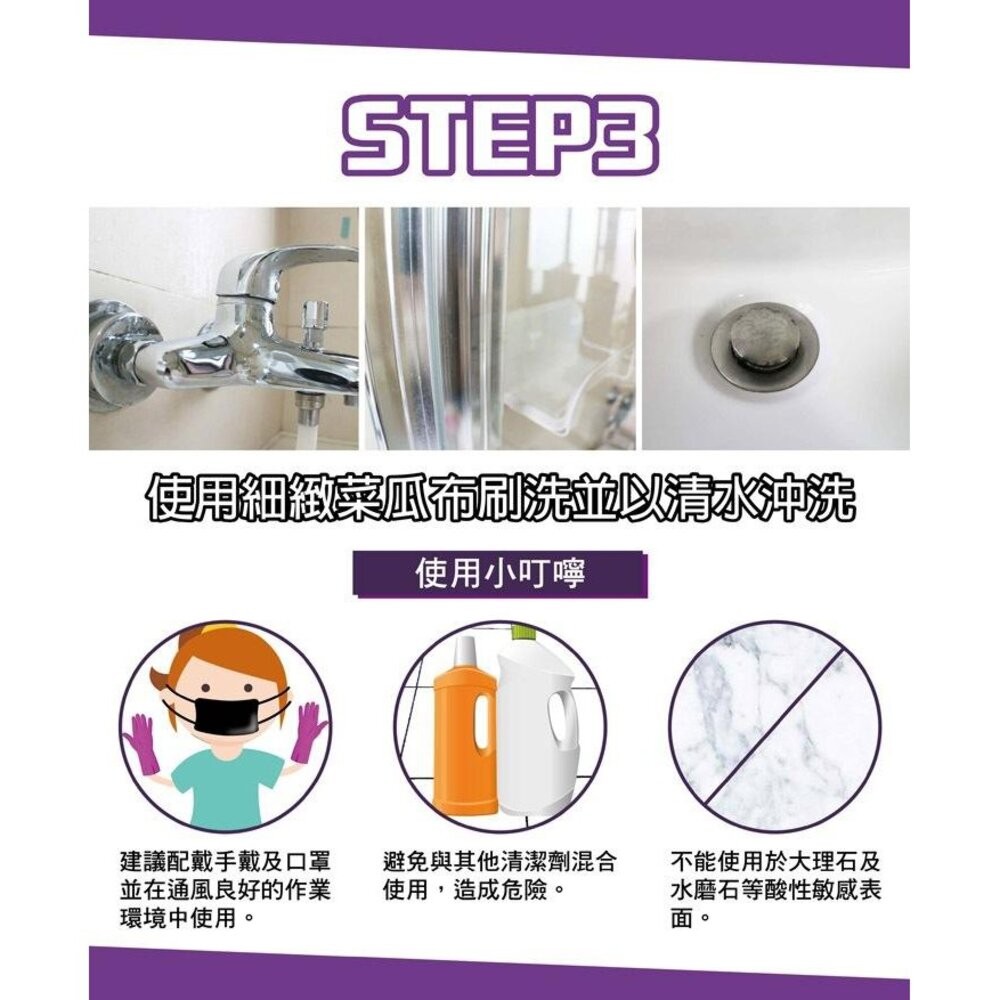 STEP3

使用細緻菜瓜布刷洗並以清水沖洗

使用小叮嚀

建議配戴手戴及口罩並在通風良好的作業環境中使用。

避免與其他清潔劑混合使用，造成危險。

不能使用於大理石及水磨石等酸性敏感表面。