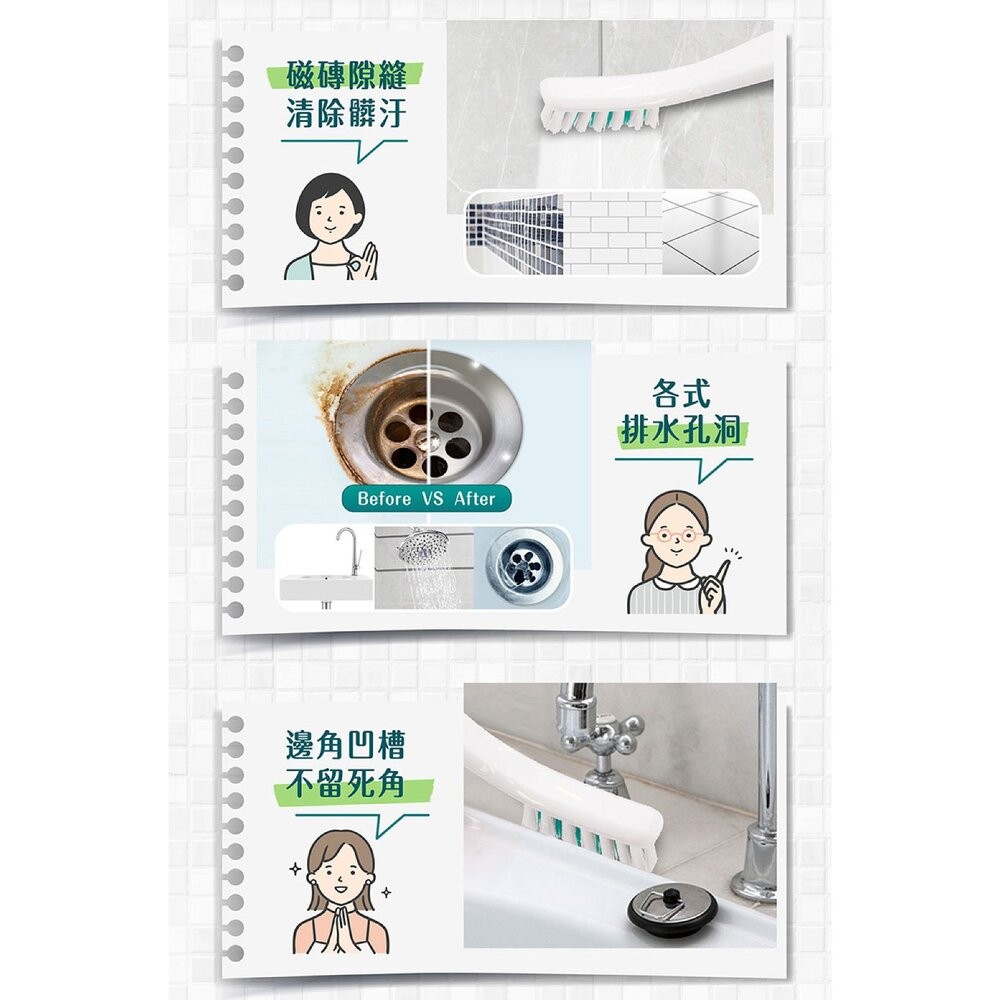 磁磚隙縫
清除髒汙

Before VS After

各式
排水孔洞

邊角凹槽
不留死角