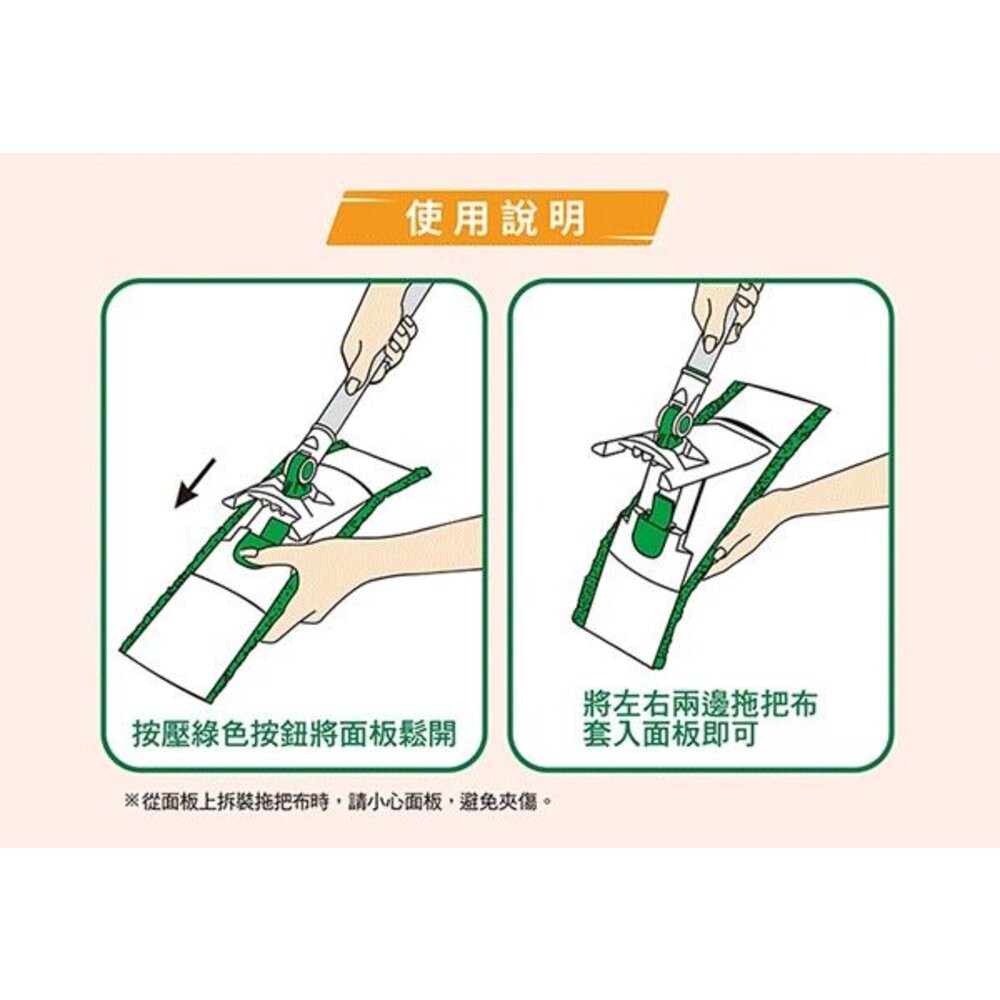 使用說明

按壓綠色按鈕將面板鬆開

將左右兩邊拖把布套入面板即可

※從面板上拆裝拖把布時，請小心面板，避免夾傷。