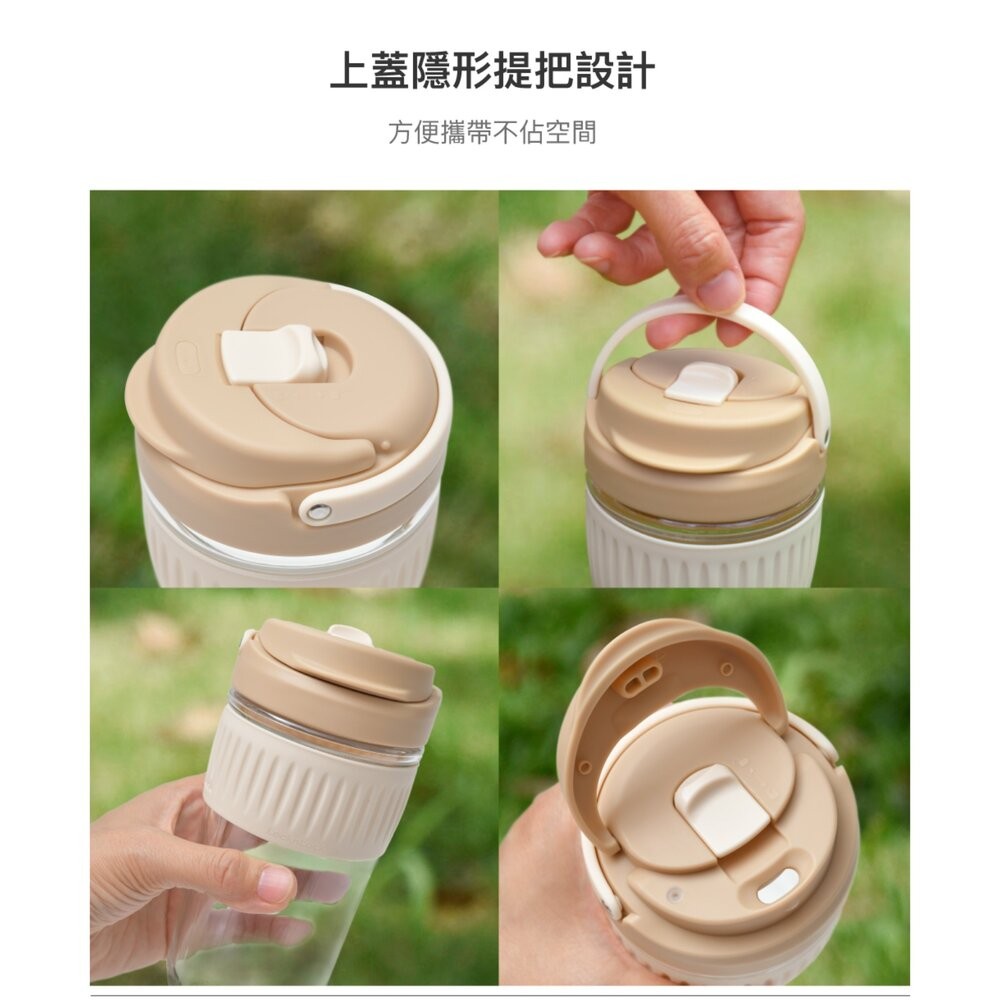 上蓋隱形提把設計

方便攜帶不佔空間