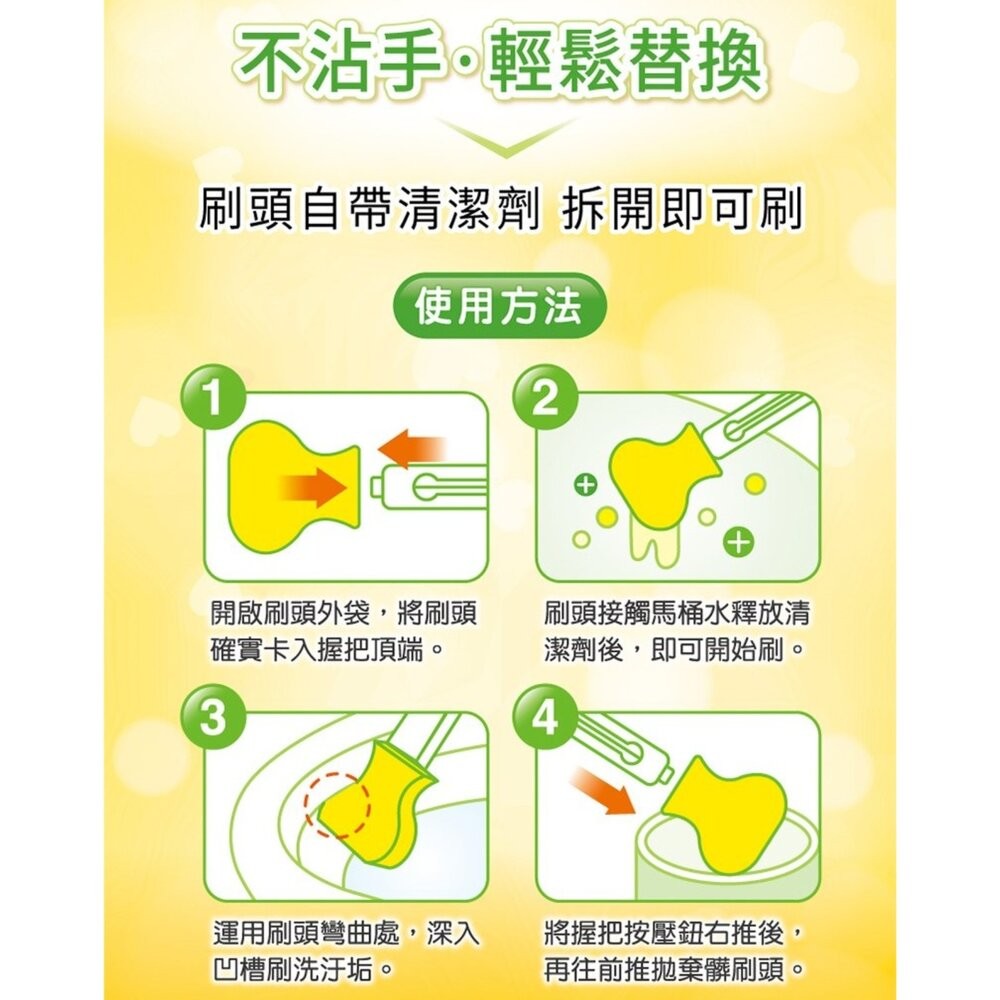 不沾手·輕鬆替換

刷頭自帶清潔劑 拆開即可刷

使用方法

1

開啟刷頭外袋，將刷頭確實卡入握把頂端。

2

刷頭接觸馬桶水釋放清潔劑後，即可開始刷。

3

運用刷頭彎曲處，深入凹槽刷洗汙垢。

4

將握把按壓鈕右推後，再往前推拋棄髒刷頭。