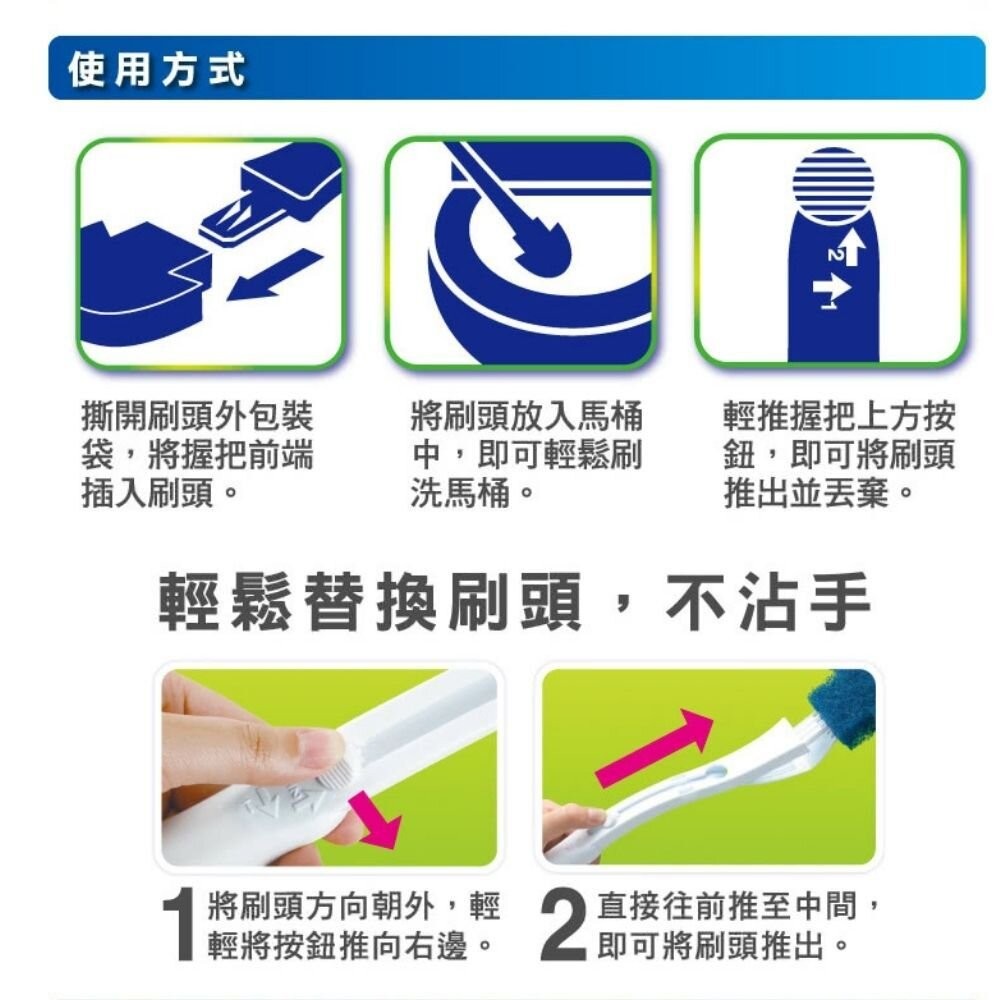 使用方式

2
1

撕開刷頭外包裝袋，將握把前端插入刷頭。

將刷頭放入馬桶中，即可輕鬆刷洗馬桶。

輕推握把上方按鈕，即可將刷頭推出並丟棄。

輕鬆替換刷頭，不沾手

1 將刷頭方向朝外，輕輕將按鈕推向右邊。

2 直接往前推至中間，即可將刷頭推出。