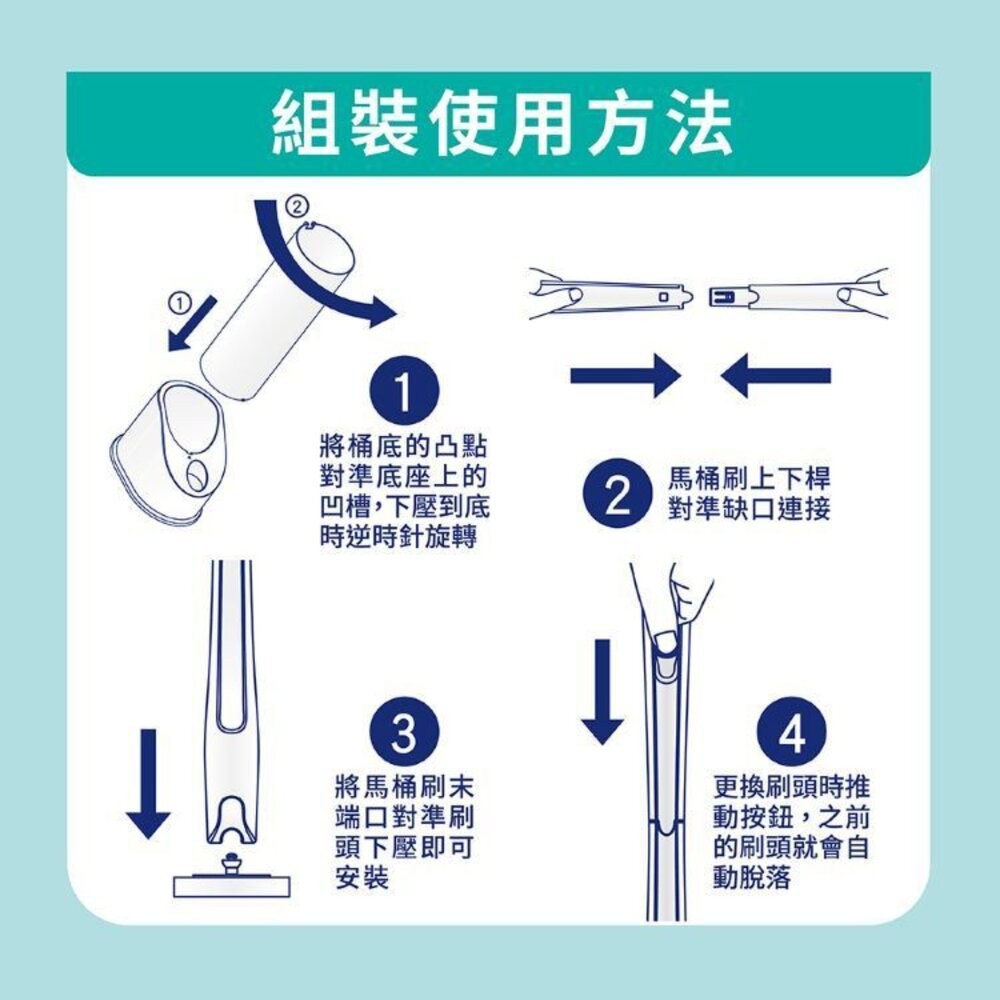 組裝使用方法

②
①

1
將桶底的凸點對準底座上的凹槽,下壓到底時逆時針旋轉

2
馬桶刷上下桿對準缺口連接

3
將馬桶刷末端口對準刷頭下壓即可安裝

4
更換刷頭時推動按鈕，之前的刷頭就會自動脫落