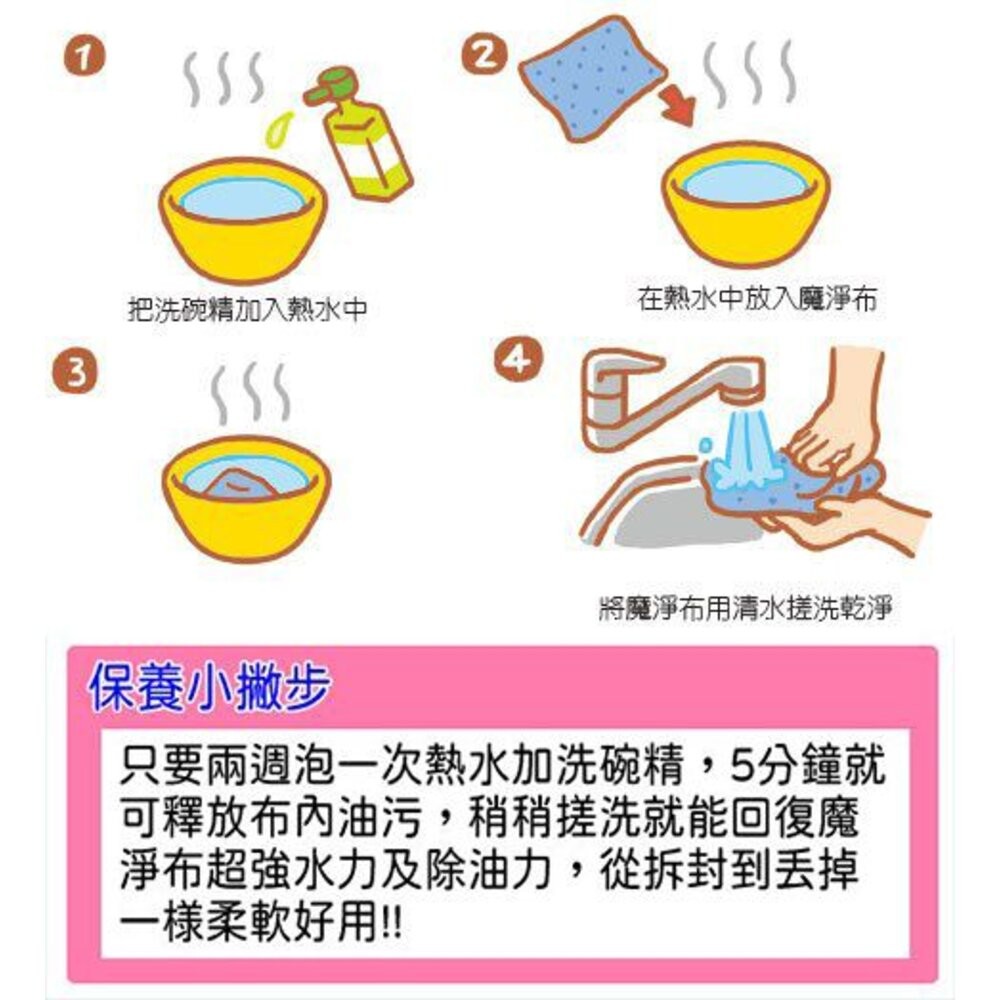 1
把洗碗精加入熱水中

2
在熱水中放入魔淨布

3

4
將魔淨布用清水搓洗乾淨

保養小撇步

只要兩週泡一次熱水加洗碗精，5分鐘就可釋放布內油污，稍稍搓洗就能回復魔淨布超強水力及除油力，從拆封到丟掉一樣柔軟好用!!