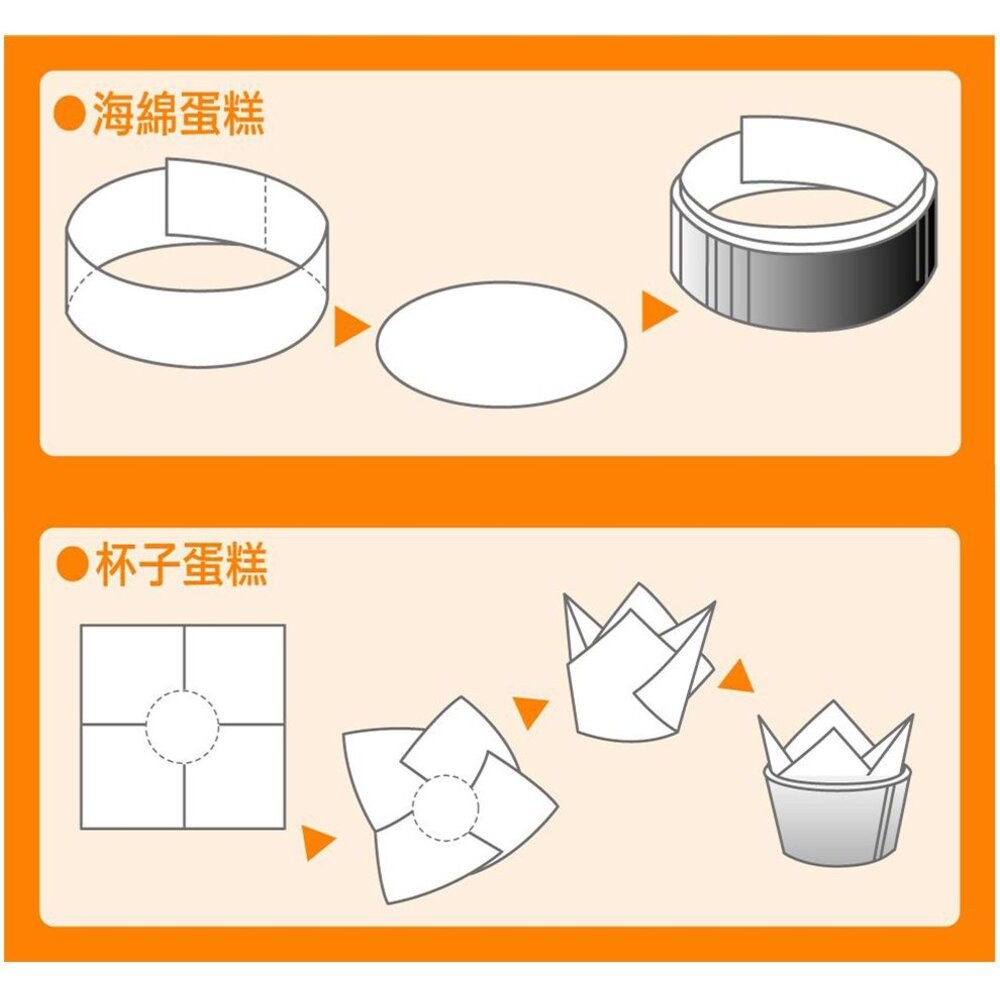 ●海綿蛋糕

●杯子蛋糕