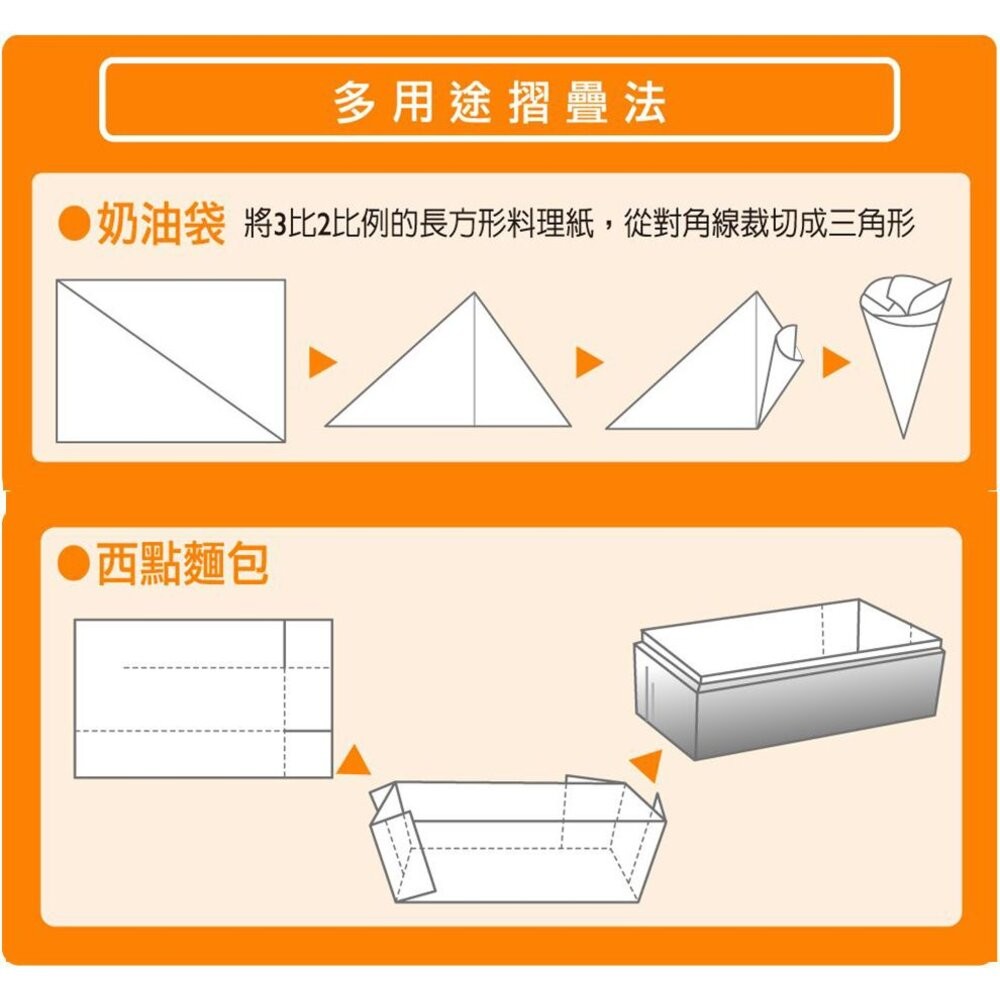 多用途摺疊法

●奶油袋 將3比2比例的長方形料理紙，從對角線裁切成三角形

●西點麵包