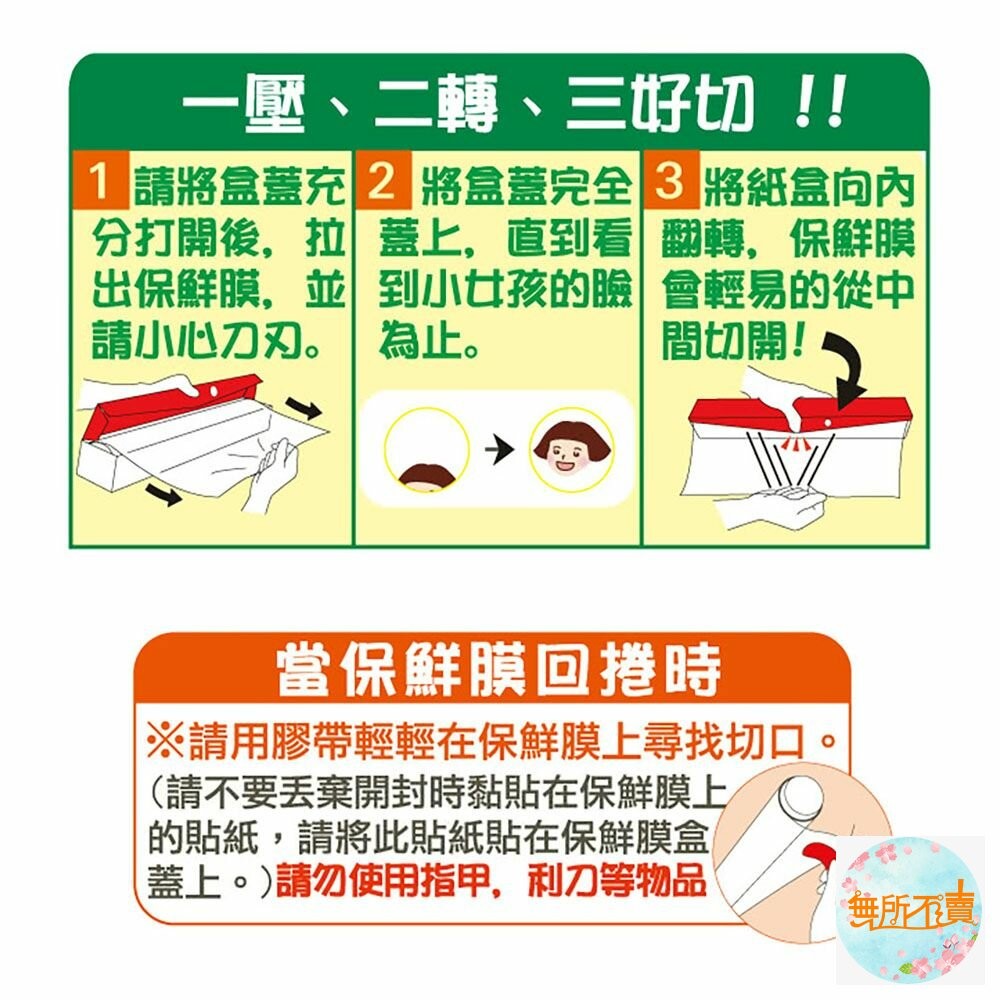 一壓、二轉、三好切 !!

1 請將盒蓋充分打開後，拉出保鮮膜，並請小心刀刃。

2 將盒蓋完全蓋上，直到看到小女孩的臉為止。

3 將紙盒向內翻轉，保鮮膜會輕易的從中間切開！

當保鮮膜回捲時

※請用膠帶輕輕在保鮮膜上尋找切口。

(請不要丟棄開封時黏貼在保鮮膜上的貼紙，請將此貼紙貼在保鮮膜盒蓋上。)請勿使用指甲，利刀等物品

無所不賣