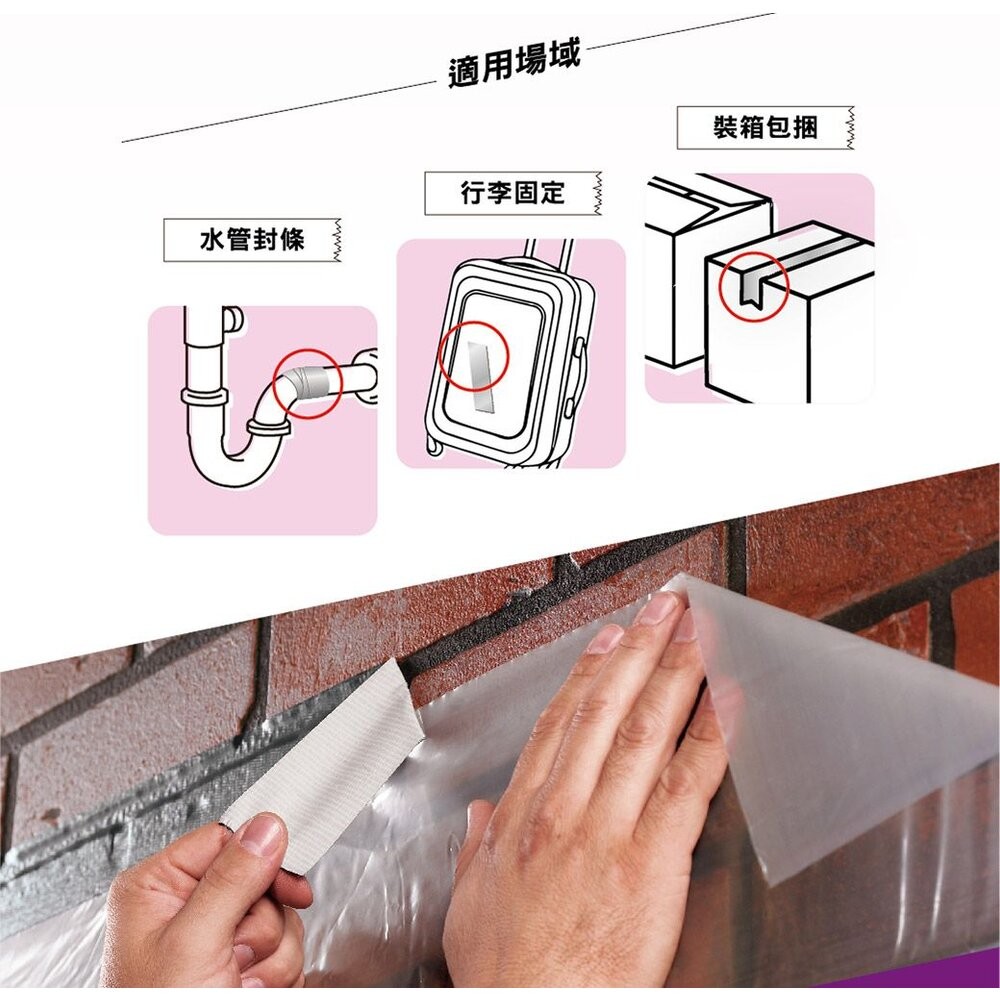 適用場域

水管封條

行李固定

裝箱包捆