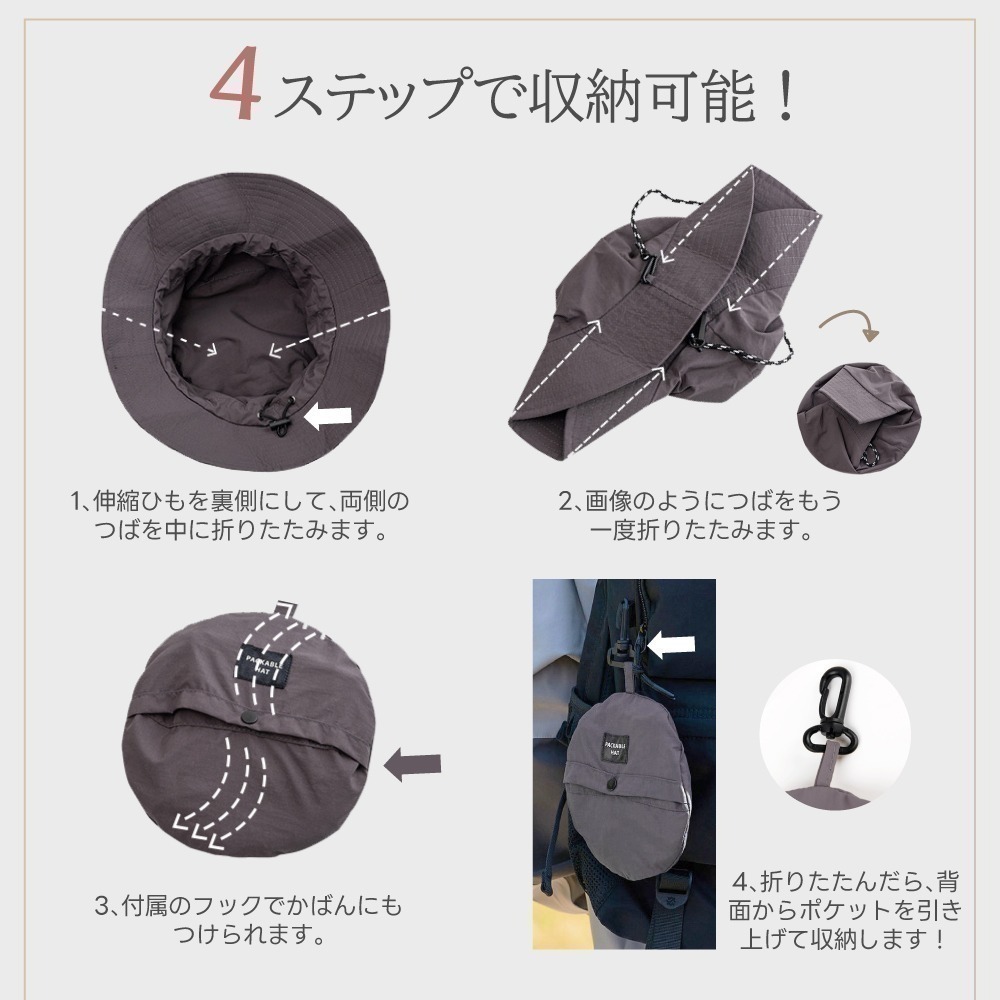 4ステップで収納可能！

1、伸縮ひもを裏側にして、両側のつばを中に折りたたみます。

2、画像のようにつばをもう一度折りたたみます。

PACKABLE HAT

3、付属のフックでかばんにもつけられます。

PACKABLE HAT

4、折りたたんだら、背面からポケットを引き上げて収納します！