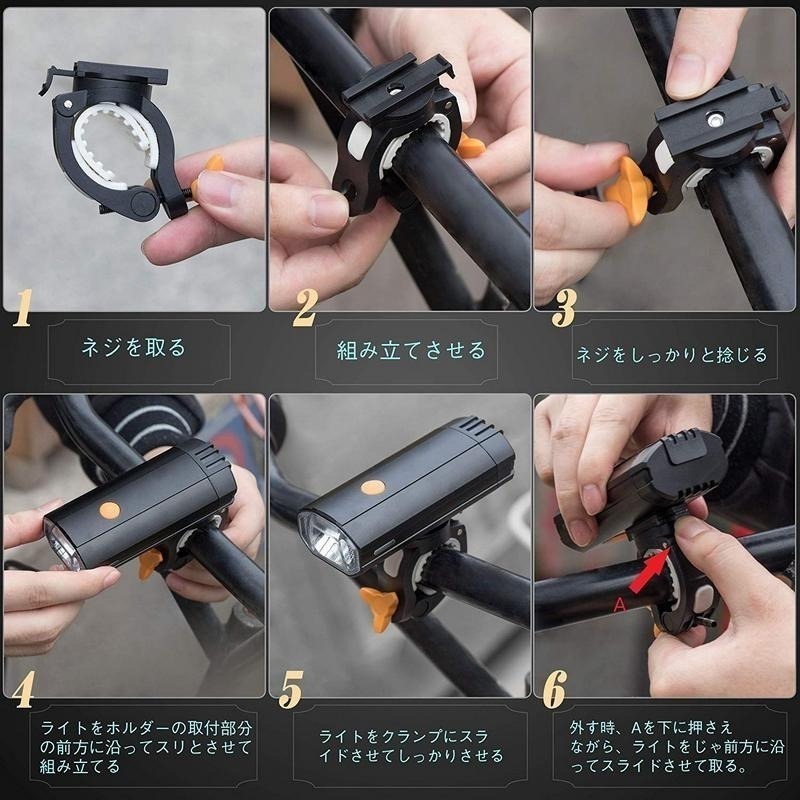 1

ネジを取る

2

組み立てさせる

3

ネジをしっかりと捻じる

4

ライトをホルダーの取付部分の前方に沿ってスリとさせて組み立てる

5

ライトをクランプにスライドさせてしっかりさせる

A

6

外す時、Aを下に押さえながら、ライトをじゃ前方に沿ってスライドさせて取る。