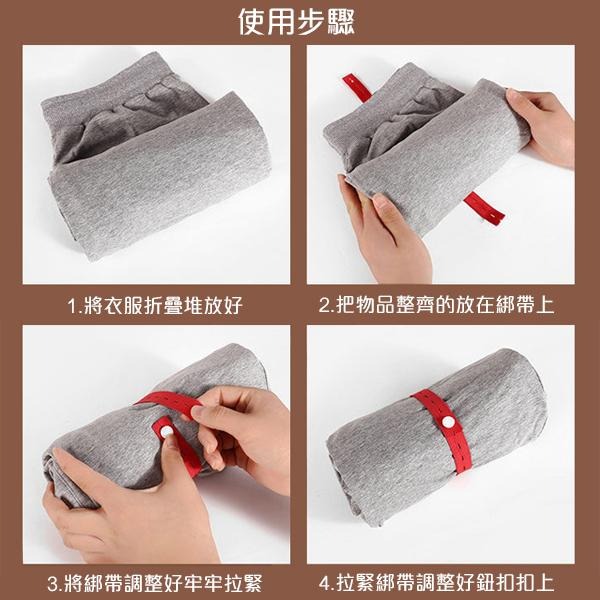 使用步驟

1.將衣服折疊堆放好

2.把物品整齊的放在綁帶上

3.將綁帶調整好牢牢拉緊

4.拉緊綁帶調整好鈕扣扣上