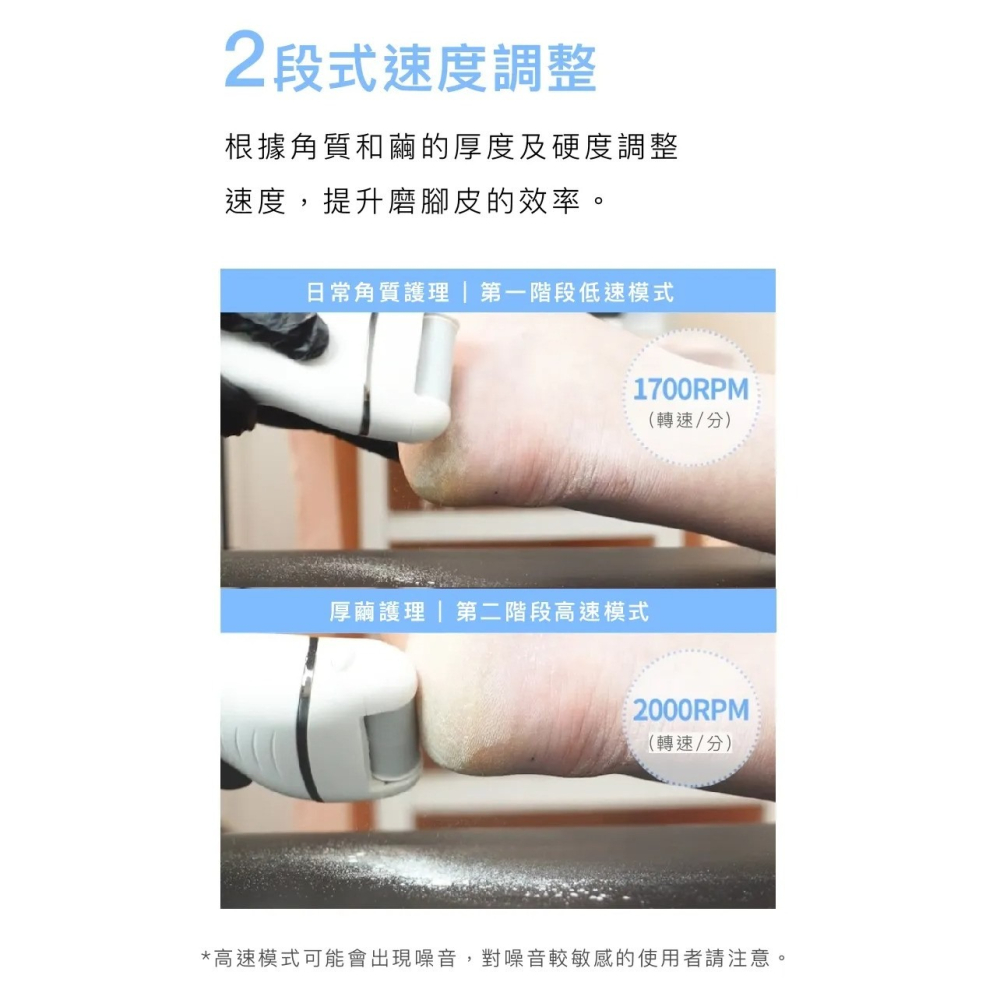 2段式速度調整

根據角質和繭的厚度及硬度調整速度，提升磨腳皮的效率。

日常角質護理 | 第一階段低速模式

1700RPM
(轉速/分)

厚繭護理 | 第二階段高速模式

2000RPM
(轉速/分)

*高速模式可能會出現噪音，對噪音較敏感的使用者請注意。