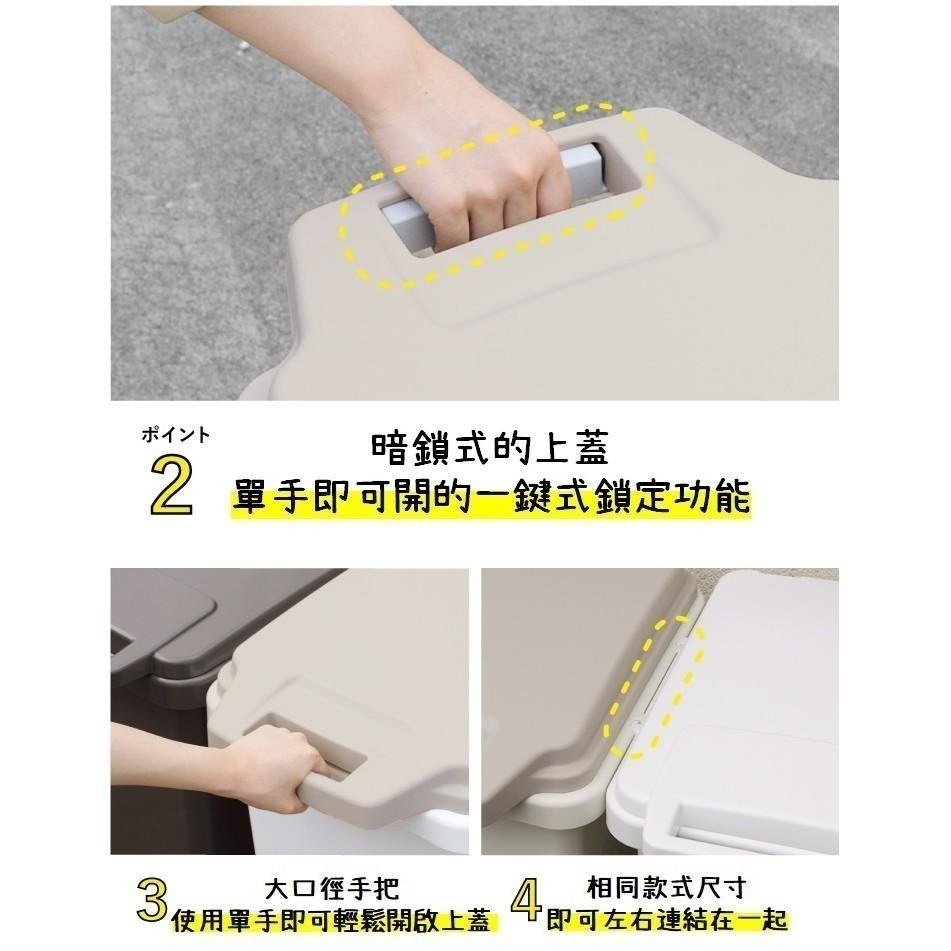 ポイント
2
暗鎖式的上蓋
單手即可開的一鍵式鎖定功能

3
大口徑手把
使用單手即可輕鬆開啟上蓋

4
相同款式尺寸
即可左右連結在一起