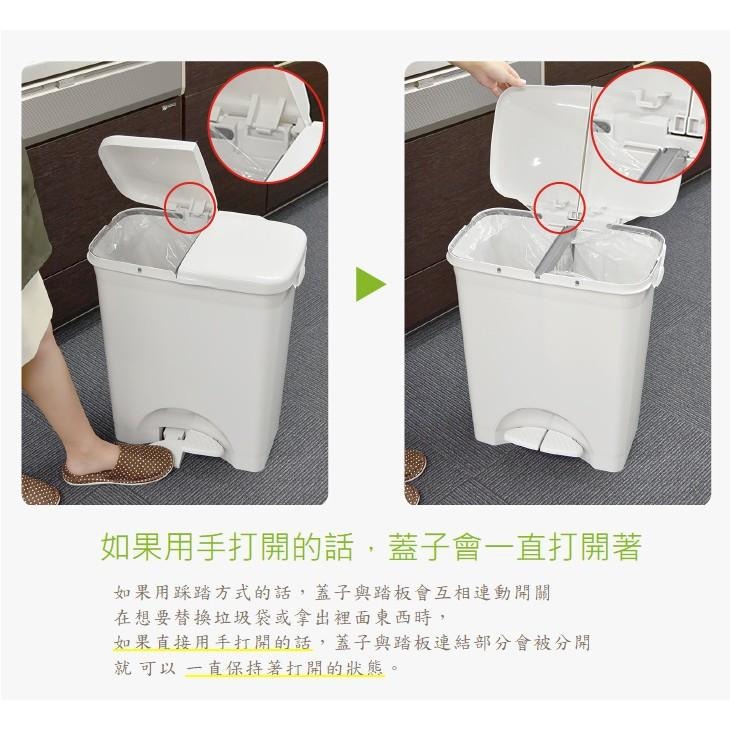 如果用手打開的話，蓋子會一直打開著

如果用踩踏方式的話，蓋子與踏板會互相連動開關
在想要替換垃圾袋或拿出裡面東西時，
如果直接用手打開的話，蓋子與踏板連結部分會被分開
就 可以 一直保持著打開的狀態。