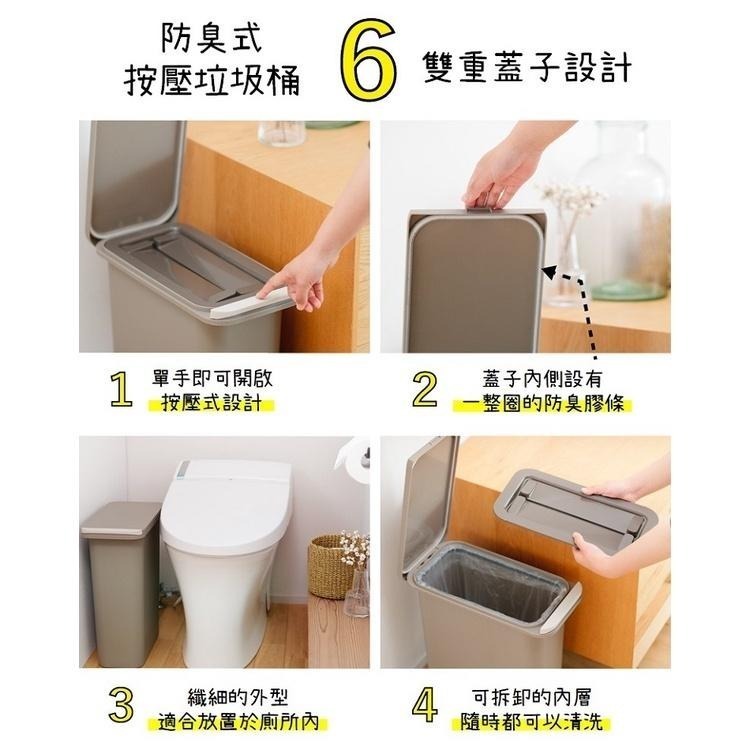 防臭式
按壓垃圾桶

6

雙重蓋子設計

1 單手即可開啟
按壓式設計

2 蓋子內側設有
一整圈的防臭膠條

3 纖細的外型
適合放置於廁所內

4 可拆卸的內層
隨時都可以清洗