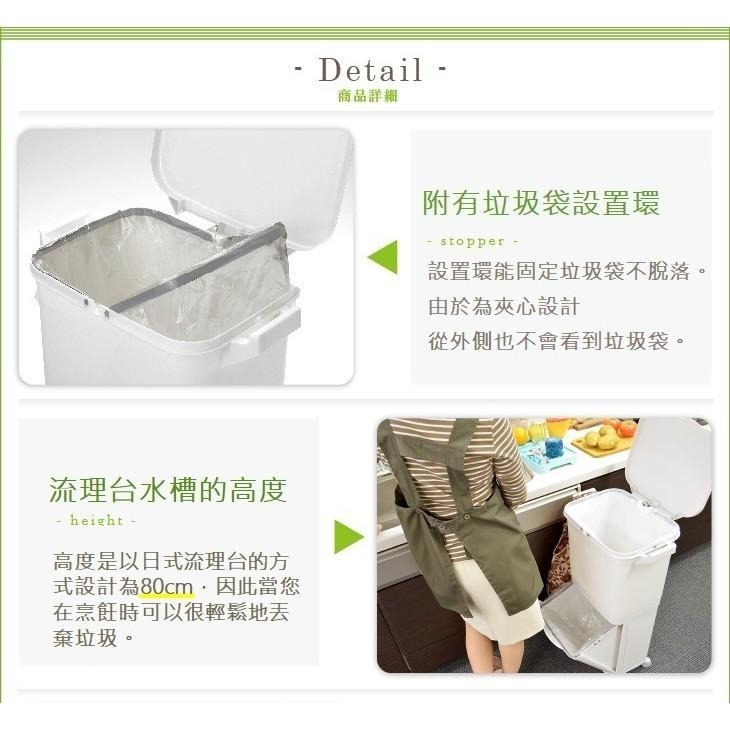 - Detail -
商品詳細

附有垃圾袋設置環
- stopper -
設置環能固定垃圾袋不脫落。
由於為夾心設計
從外側也不會看到垃圾袋。

流理台水槽的高度
- height -
高度是以日式流理台的方式設計為80cm，因此當您在烹飪時可以很輕鬆地丟棄垃圾。