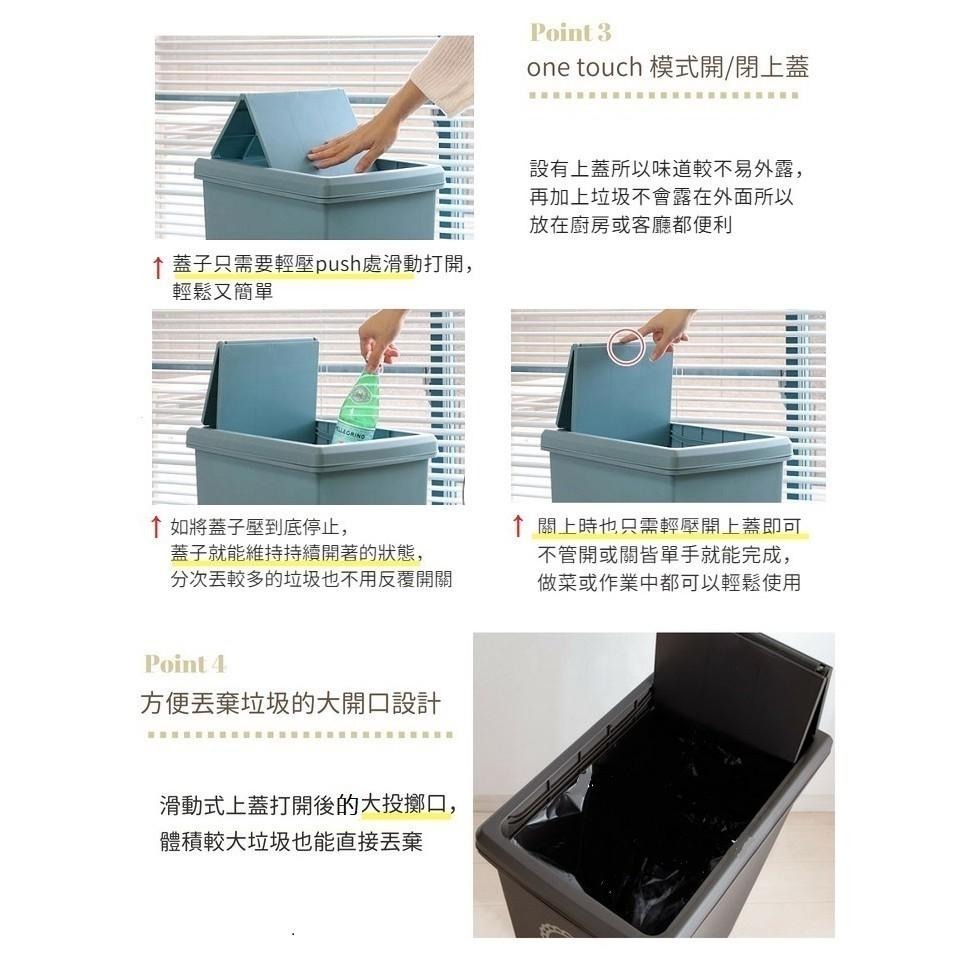 Point 3
one touch 模式開/閉上蓋

設有上蓋所以味道較不易外露，再加上垃圾不會露在外面所以放在廚房或客廳都便利

↑ 蓋子只需要輕壓push處滑動打開，輕鬆又簡單

↑ 如將蓋子壓到底停止，蓋子就能維持持續開著的狀態，分次丟較多的垃圾也不用反覆開關

↑ 關上時也只需輕壓開上蓋即可不管開或關皆單手就能完成，做菜或作業中都可以輕鬆使用

Point 4
方便丟棄垃圾的大開口設計

滑動式上蓋打開後的大投擲口，體積較大垃圾也能直接丟棄