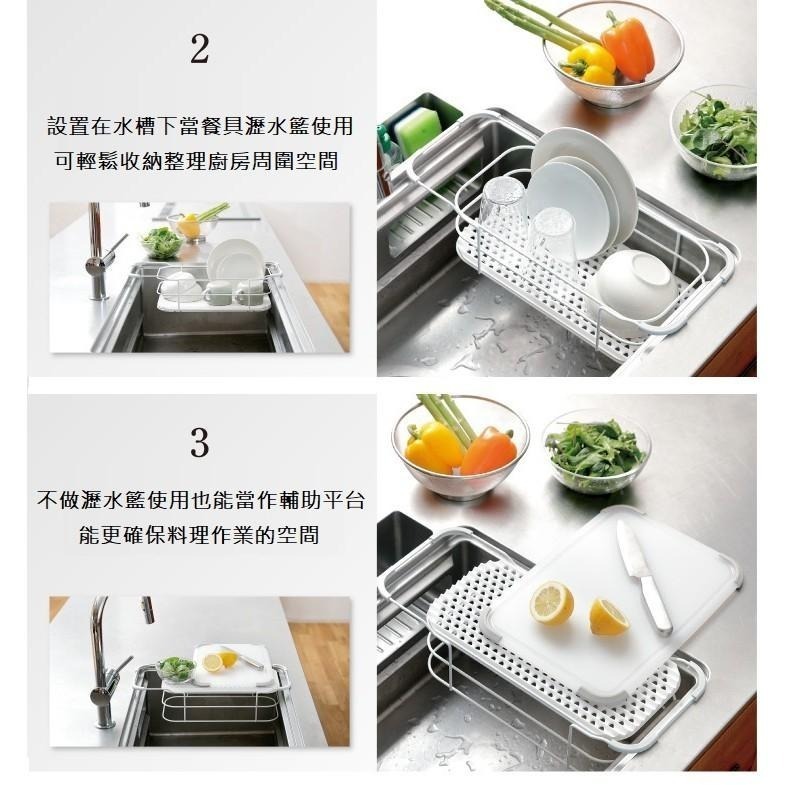 2

設置在水槽下當餐具瀝水籃使用
可輕鬆收納整理廚房周圍空間

3

不做瀝水籃使用也能當作輔助平台
能更確保料理作業的空間