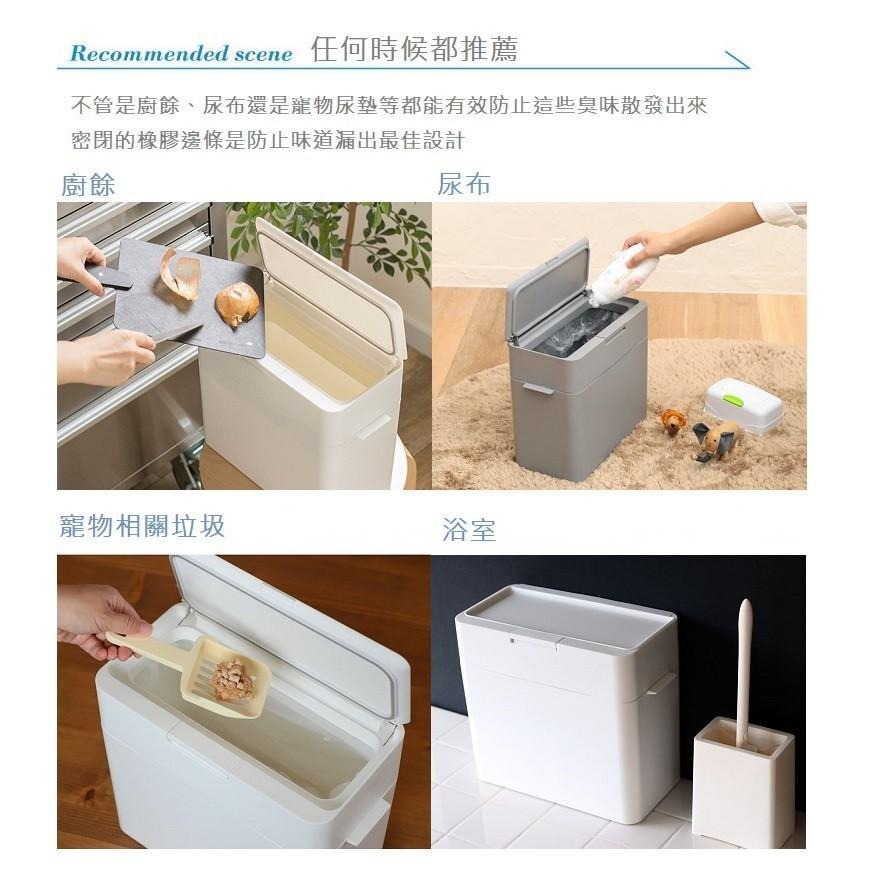 Recommended scene 任何時候都推薦

不管是廚餘、尿布還是寵物尿墊等都能有效防止這些臭味散發出來
密閉的橡膠邊條是防止味道漏出最佳設計

廚餘

尿布

寵物相關垃圾

浴室