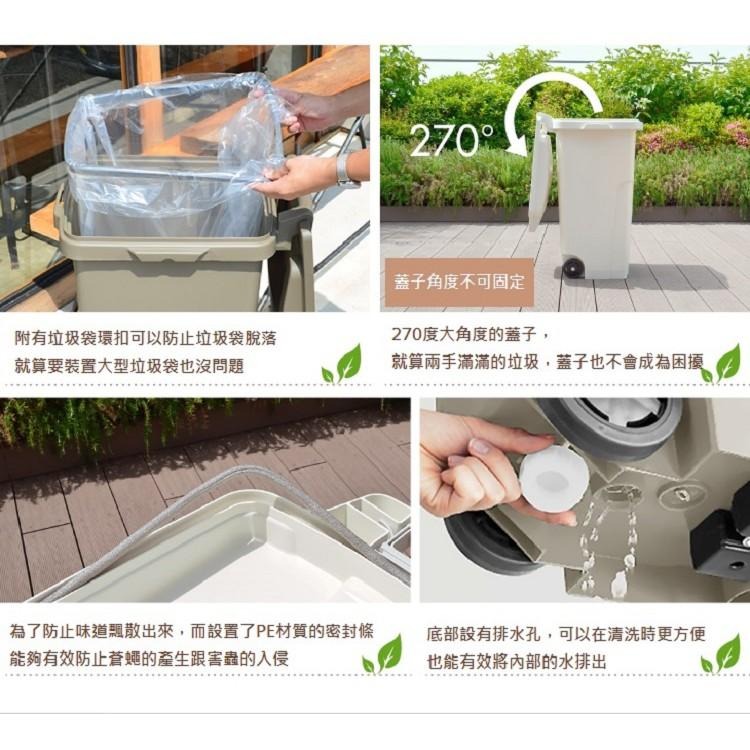 附有垃圾袋環扣可以防止垃圾袋脫落
就算要裝置大型垃圾袋也沒問題

270°

蓋子角度不可固定

270度大角度的蓋子，
就算兩手滿滿的垃圾，蓋子也不會成為困擾

為了防止味道飄散出來，而設置了PE材質的密封條
能夠有效防止蒼蠅的產生跟害蟲的入侵

底部設有排水孔，可以在清洗時更方便
也能有效將內部的水排出